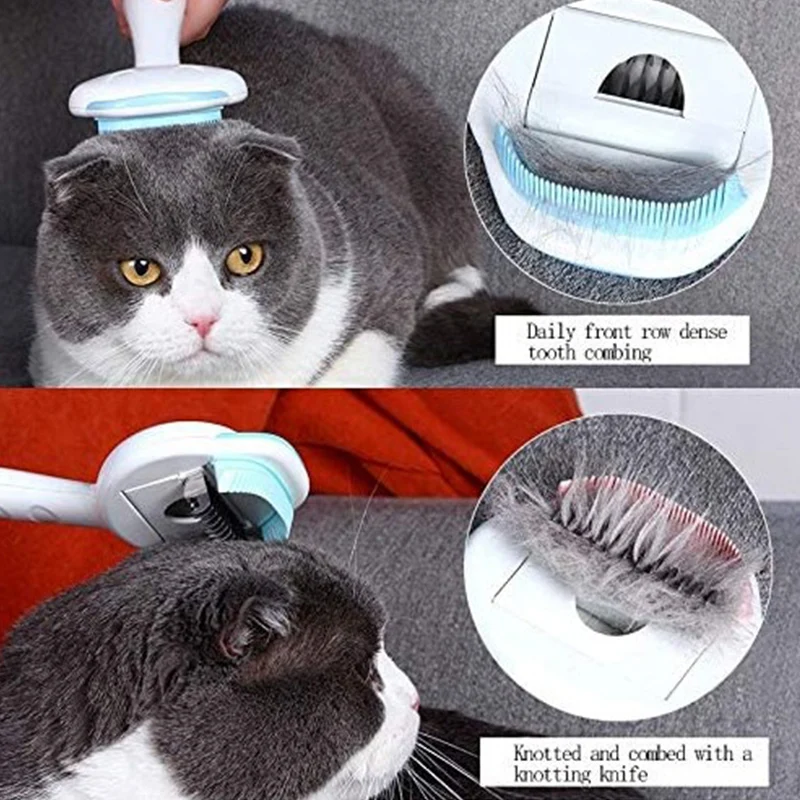 Daily front row dense tooth combing

Knotted and combed with a knotting knife