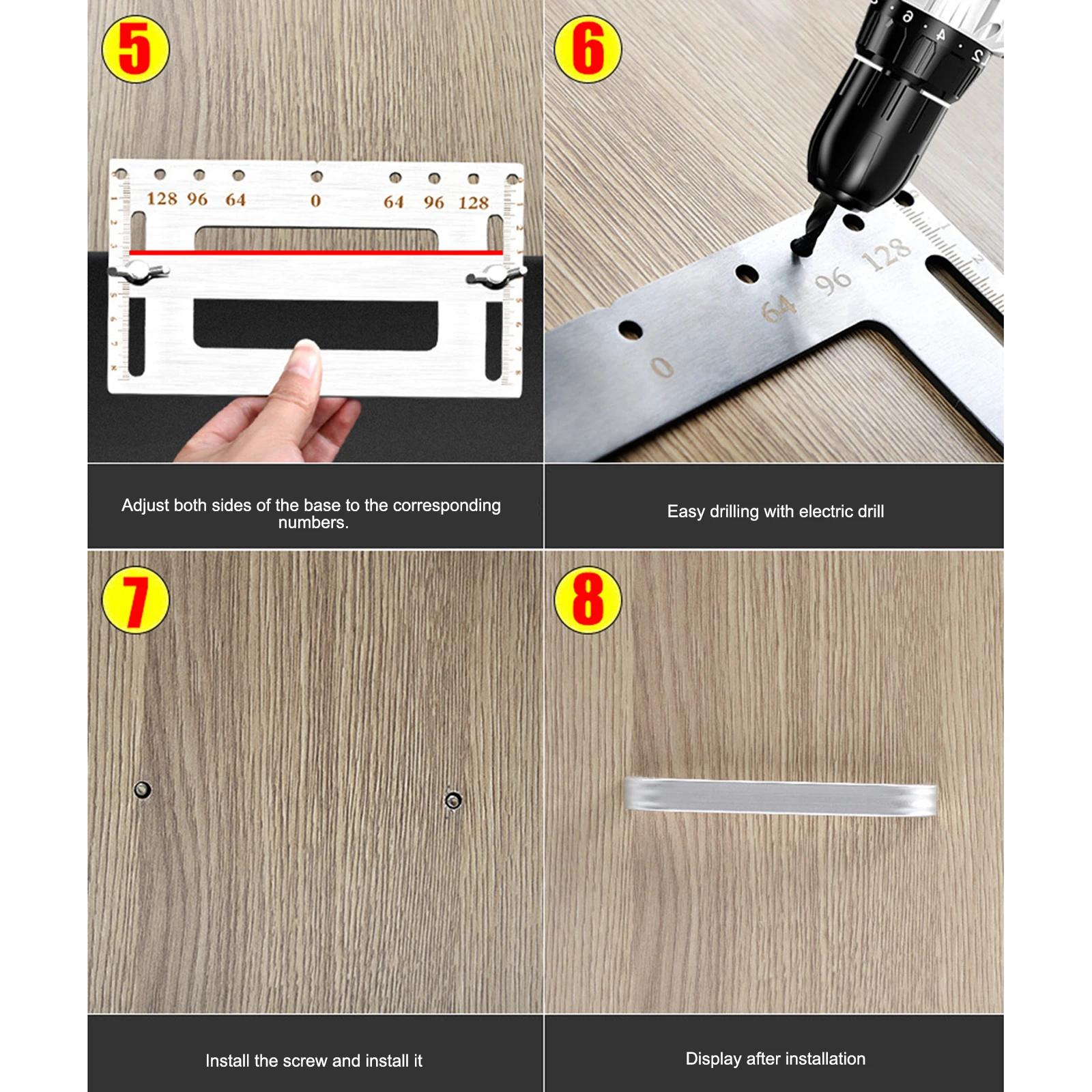 5

128 96 64 0 64 96 128

Adjust both sides of the base to the corresponding numbers.

6

6 4 2

0 64 96 128

Easy drilling with electric drill

7

Install the screw and install it

8

Display after installation