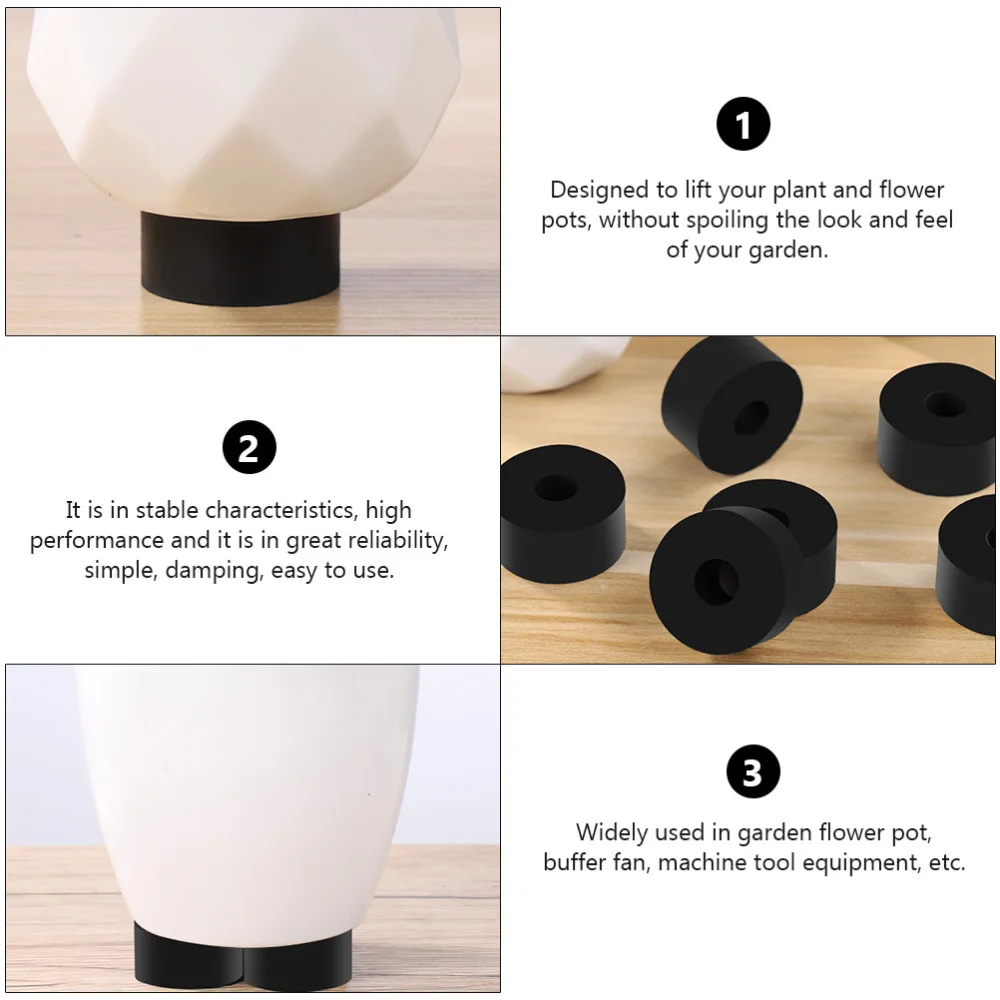 1

Designed to lift your plant and flower pots, without spoiling the look and feel of your garden.

2

It is in stable characteristics, high performance and it is in great reliability, simple, damping, easy to use.

3

Widely used in garden flower pot, buffer fan, machine tool equipment, etc.