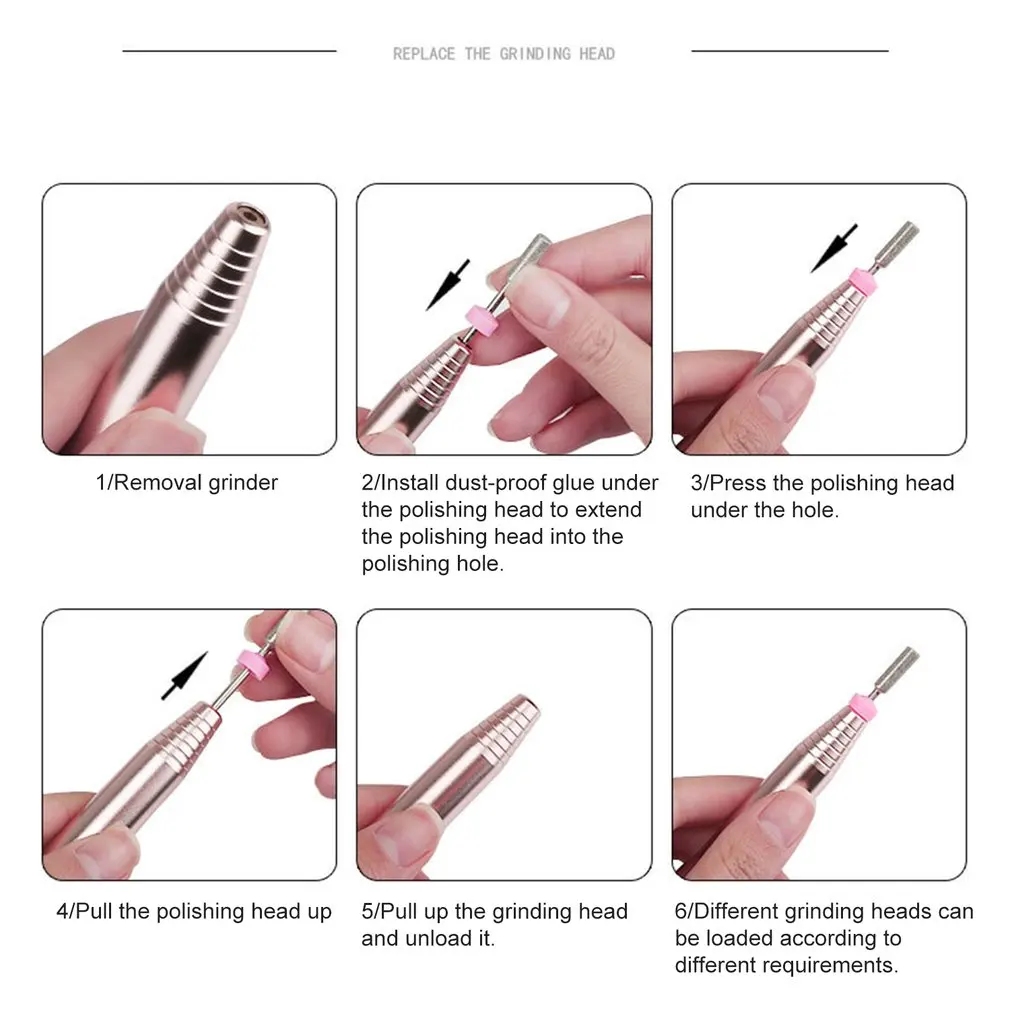 REPLACE THE GRINDING HEAD

1/Removal grinder

2/Install dust-proof glue under the polishing head to extend the polishing head into the polishing hole.

3/Press the polishing head under the hole.

4/Pull the polishing head up

5/Pull up the grinding head and unload it.

6/Different grinding heads can be loaded according to different requirements.