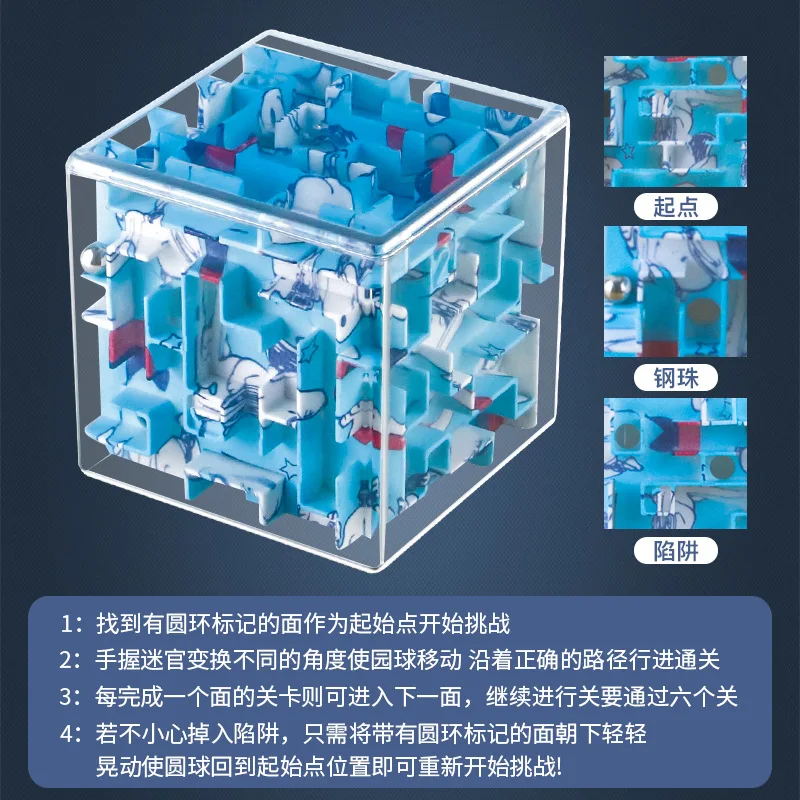 起点

钢珠

陷阱

1：找到有圆环标记的面作为起始点开始挑战
2：手握迷宫变换不同的角度使园球移动 沿着正确的路径行进通关
3：每完成一个面的关卡则可进入下一面，继续进行关要通过六个关
4：若不小心掉入陷阱，只需将带有圆环标记的面朝下轻轻晃动使圆球回到起始点位置即可重新开始挑战!