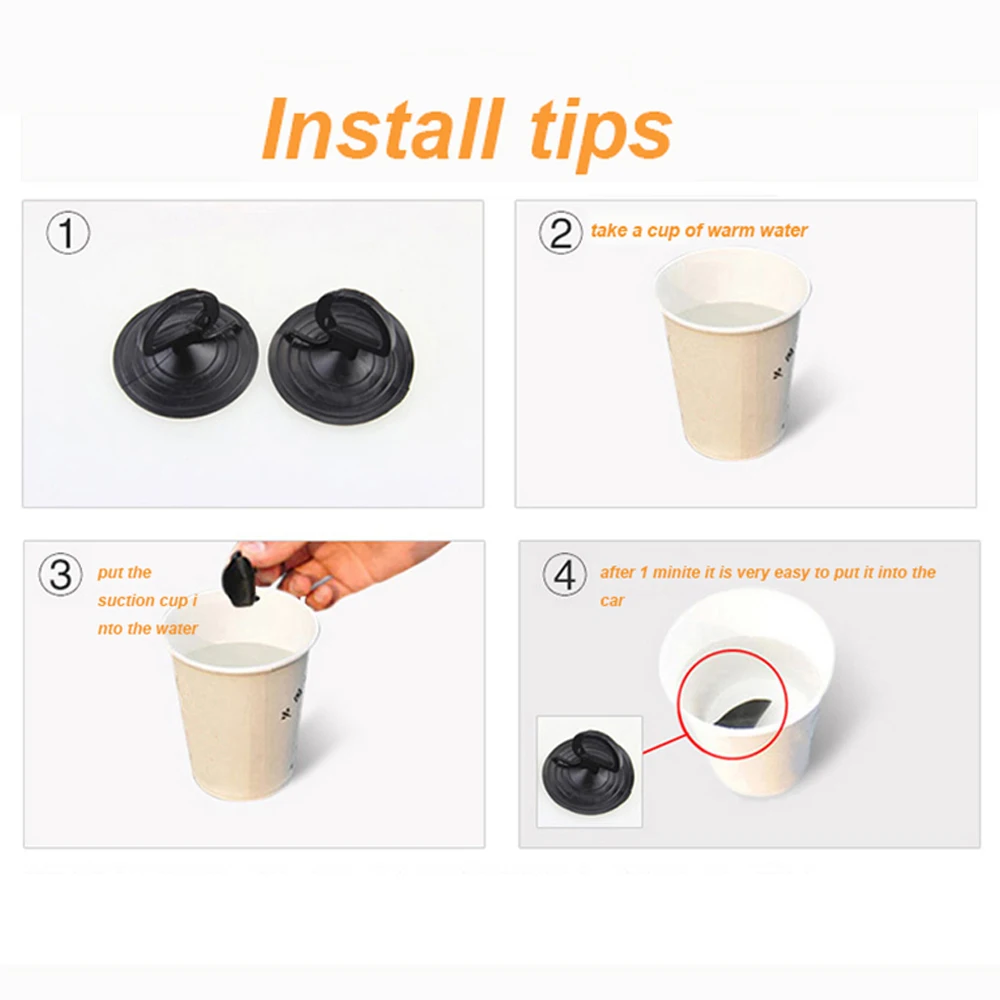 Install tips

①

② take a cup of warm water

③ put the suction cup i nto the water

④ after 1 minite it is very easy to put it into the car