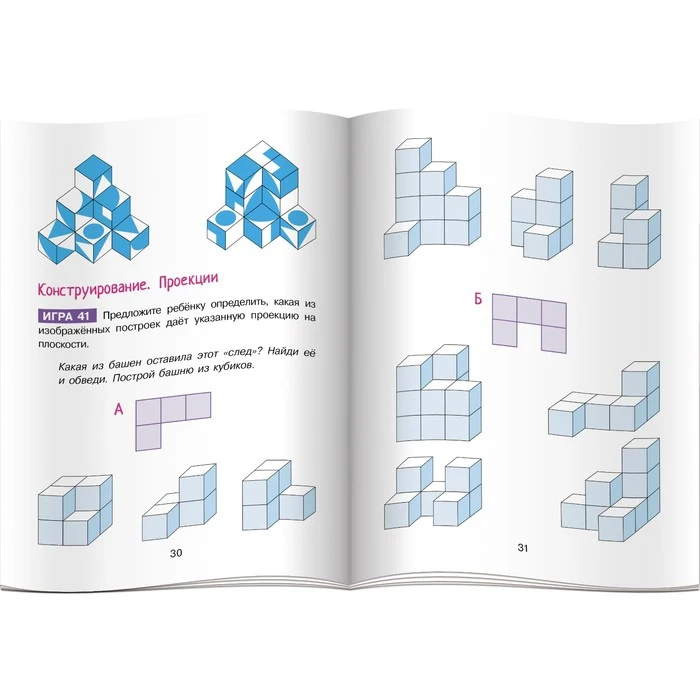 Конструирование. Проекции

ИГРА 41 Предложите ребёнку определить, какая из изображённых построек даёт указанную проекцию на плоскости.

Какая из башен оставила этот «след»? Найди её и обведи. Построй башню из кубиков.

А

30

Б

31