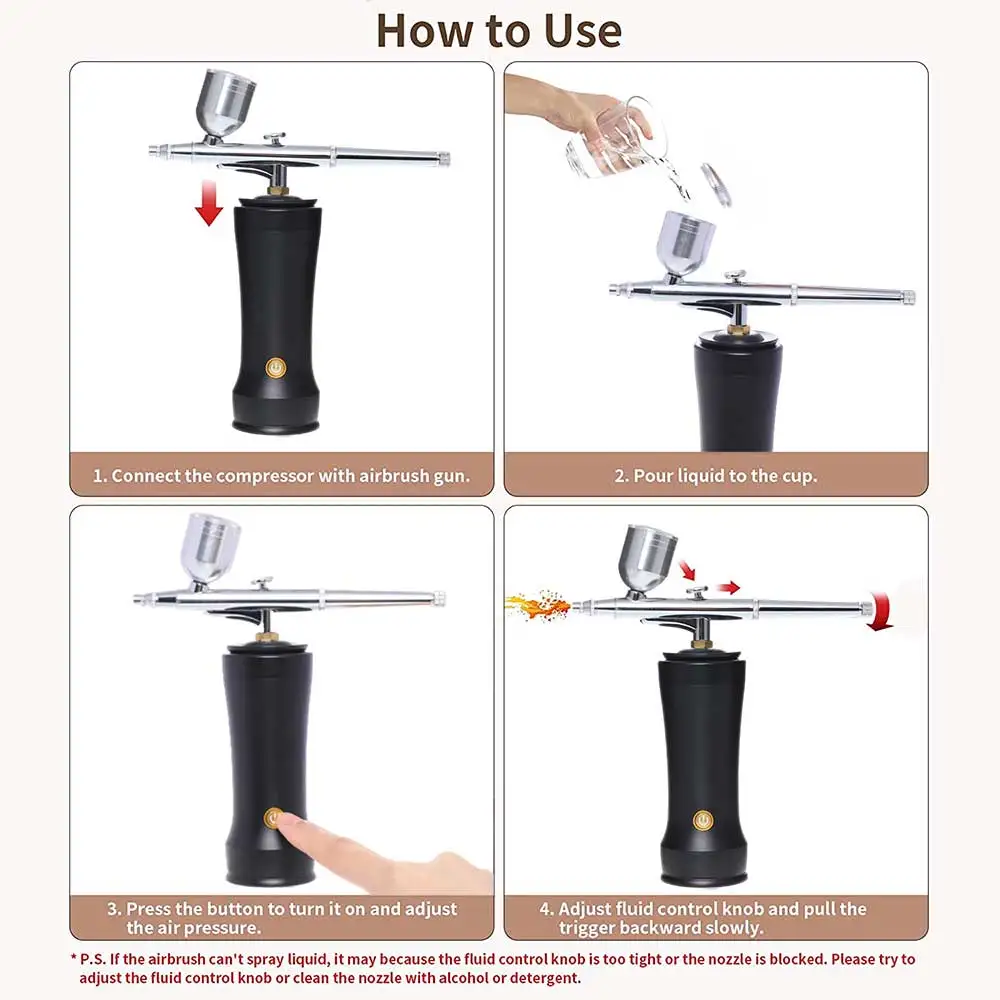 How to Use

1. Connect the compressor with airbrush gun.

2. Pour liquid to the cup.

3. Press the button to turn it on and adjust the air pressure.

4. Adjust fluid control knob and pull the trigger backward slowly.

* P.S. If the airbrush can't spray liquid, it may because the fluid control knob is too tight or the nozzle is blocked. Please try to adjust the fluid control knob or clean the nozzle with alcohol or detergent.