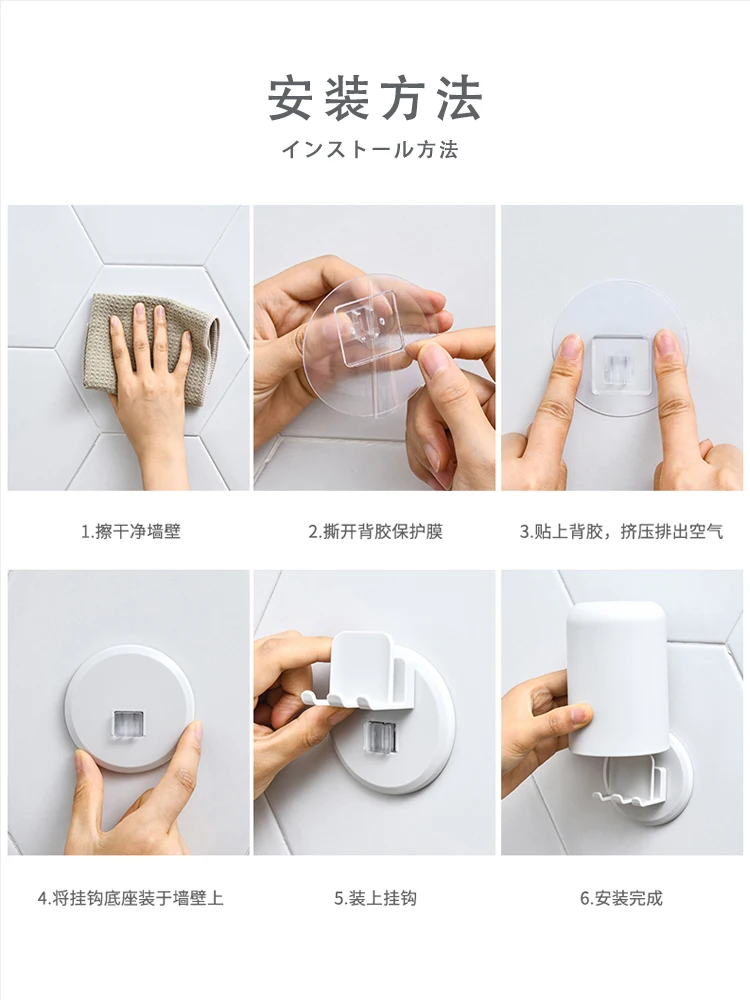 安装方法

インストール方法

1.擦干净墙壁

2.撕开背胶保护膜

3.贴上背胶，挤压排出空气

4.将挂钩底座装于墙壁上

5.装上挂钩

6.安装完成