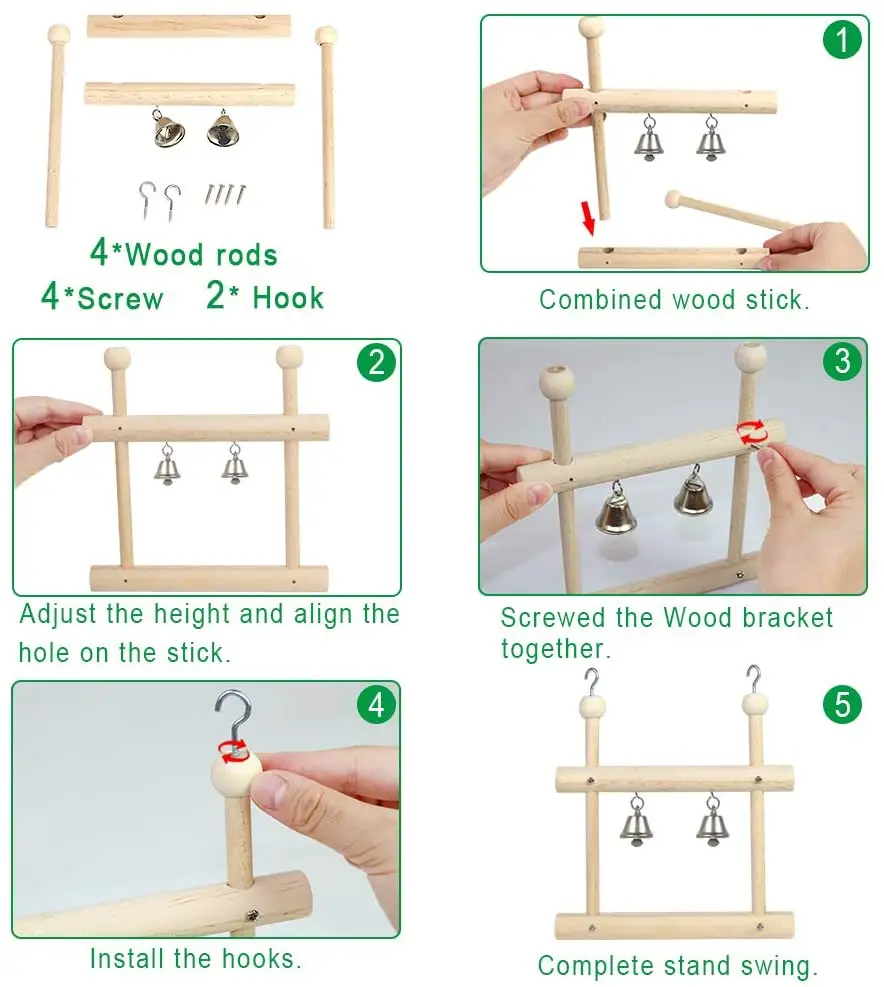 4*Wood rods
4*Screw 2* Hook

1

Combined wood stick.

2

Adjust the height and align the hole on the stick.

3

Screwed the Wood bracket together.

4

Install the hooks.

5

Complete stand swing.