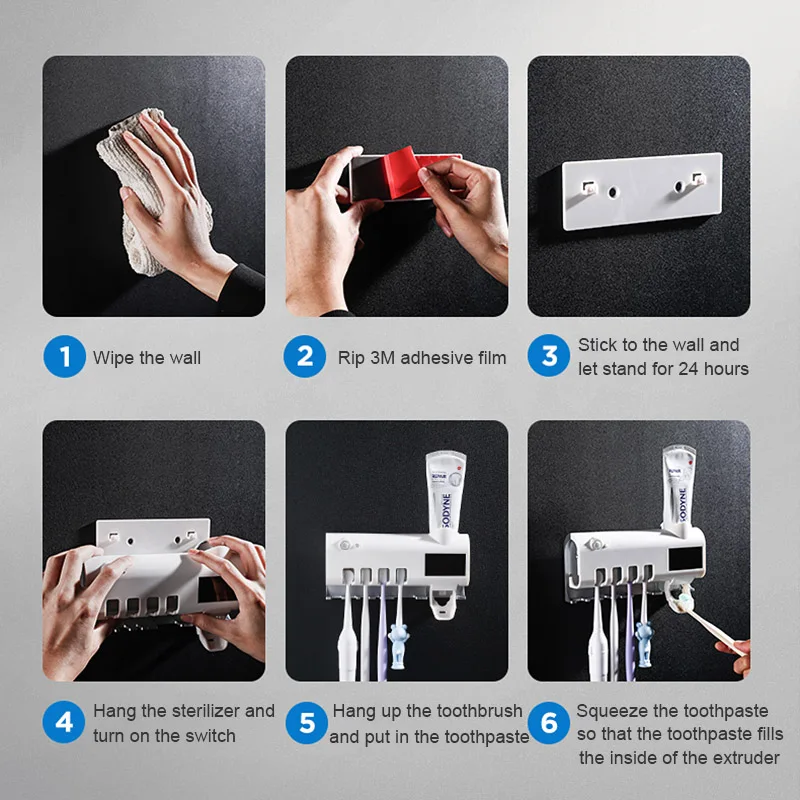 1 Wipe the wall

2 Rip 3M adhesive film

3 Stick to the wall and let stand for 24 hours

SODYNE

SODYNE

4 Hang the sterilizer and turn on the switch

5 Hang up the toothbrush and put in the toothpaste

6 Squeeze the toothpaste so that the toothpaste fills the inside of the extruder