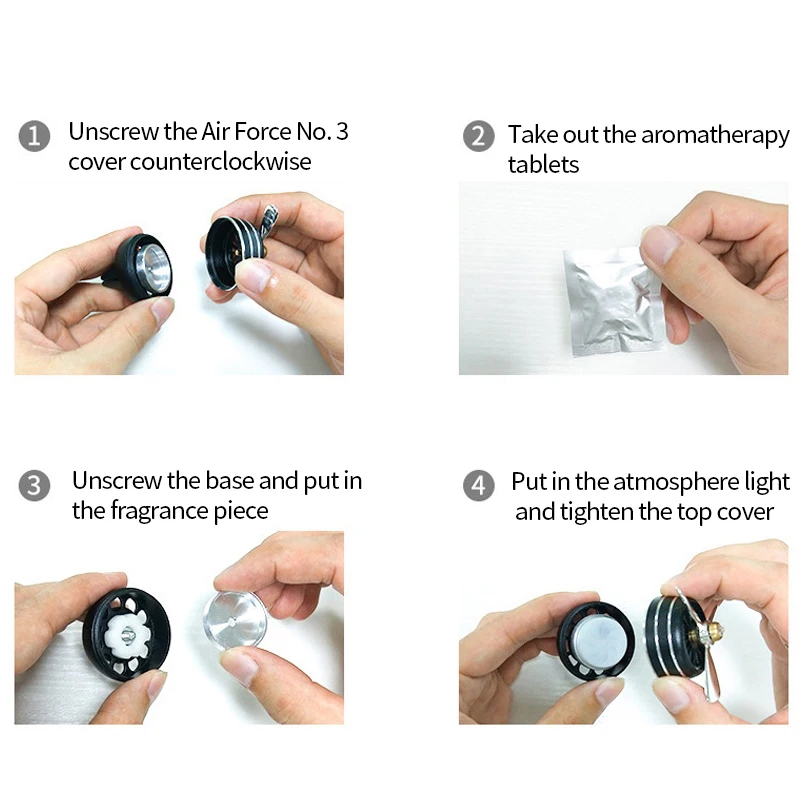 1 Unscrew the Air Force No. 3 cover counterclockwise

2 Take out the aromatherapy tablets

3 Unscrew the base and put in the fragrance piece

4 Put in the atmosphere light and tighten the top cover