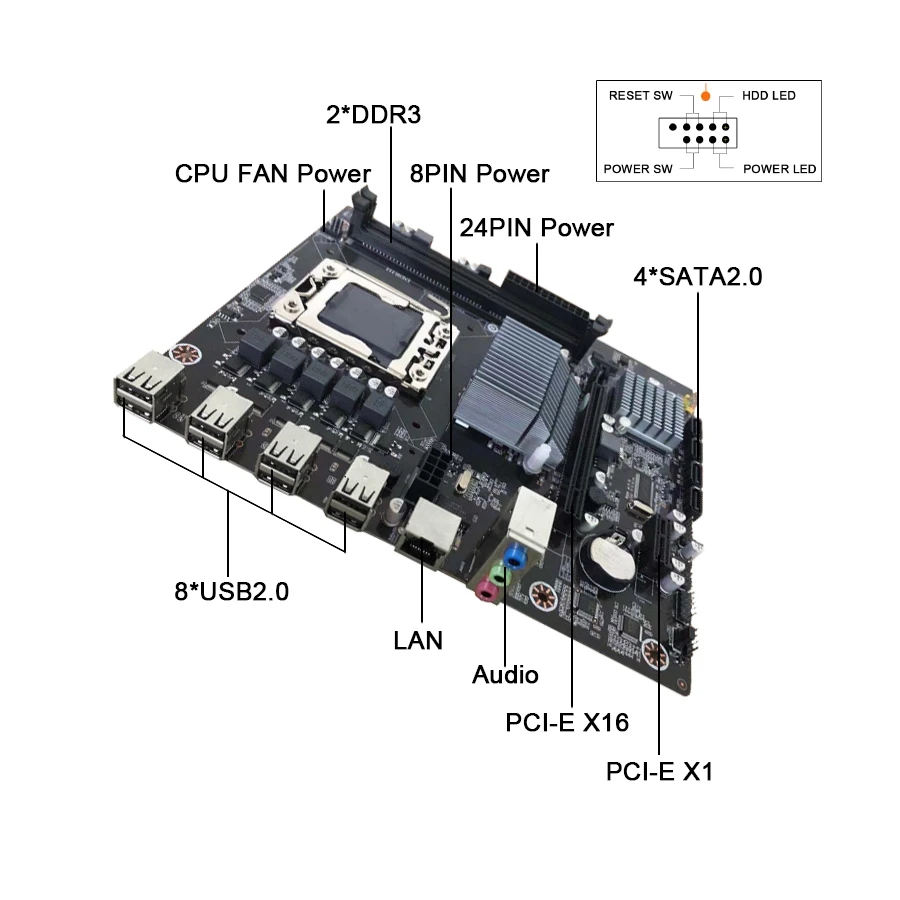 RESET SW
HDD LED
POWER SW
POWER LED

2*DDR3
CPU FAN Power
8PIN Power
24PIN Power
4*SATA2.0
8*USB2.0
LAN
Audio
PCI-E X16
PCI-E X1