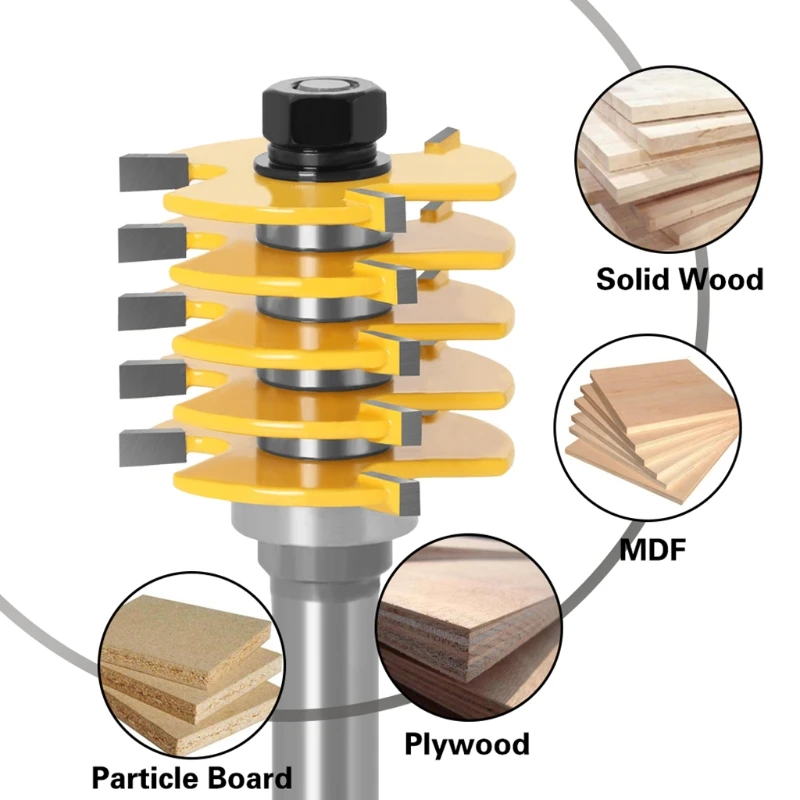 Solid Wood

MDF

Plywood

Particle Board