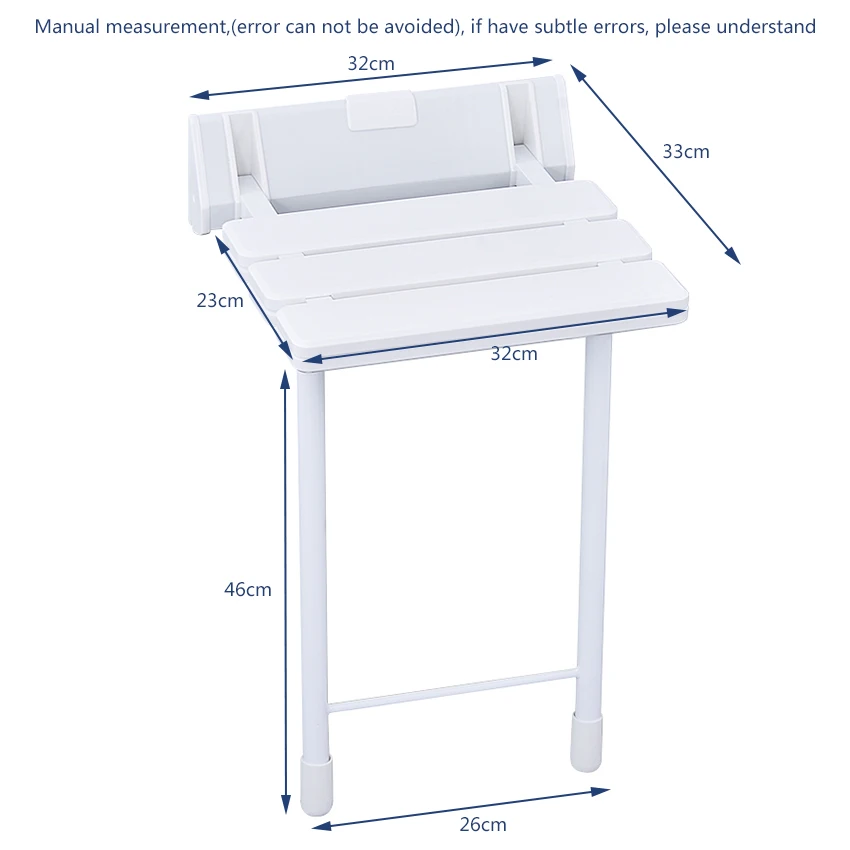 Manual measurement,(error can not be avoided), if have subtle errors, please understand

32cm

33cm

23cm

32cm

46cm

26cm