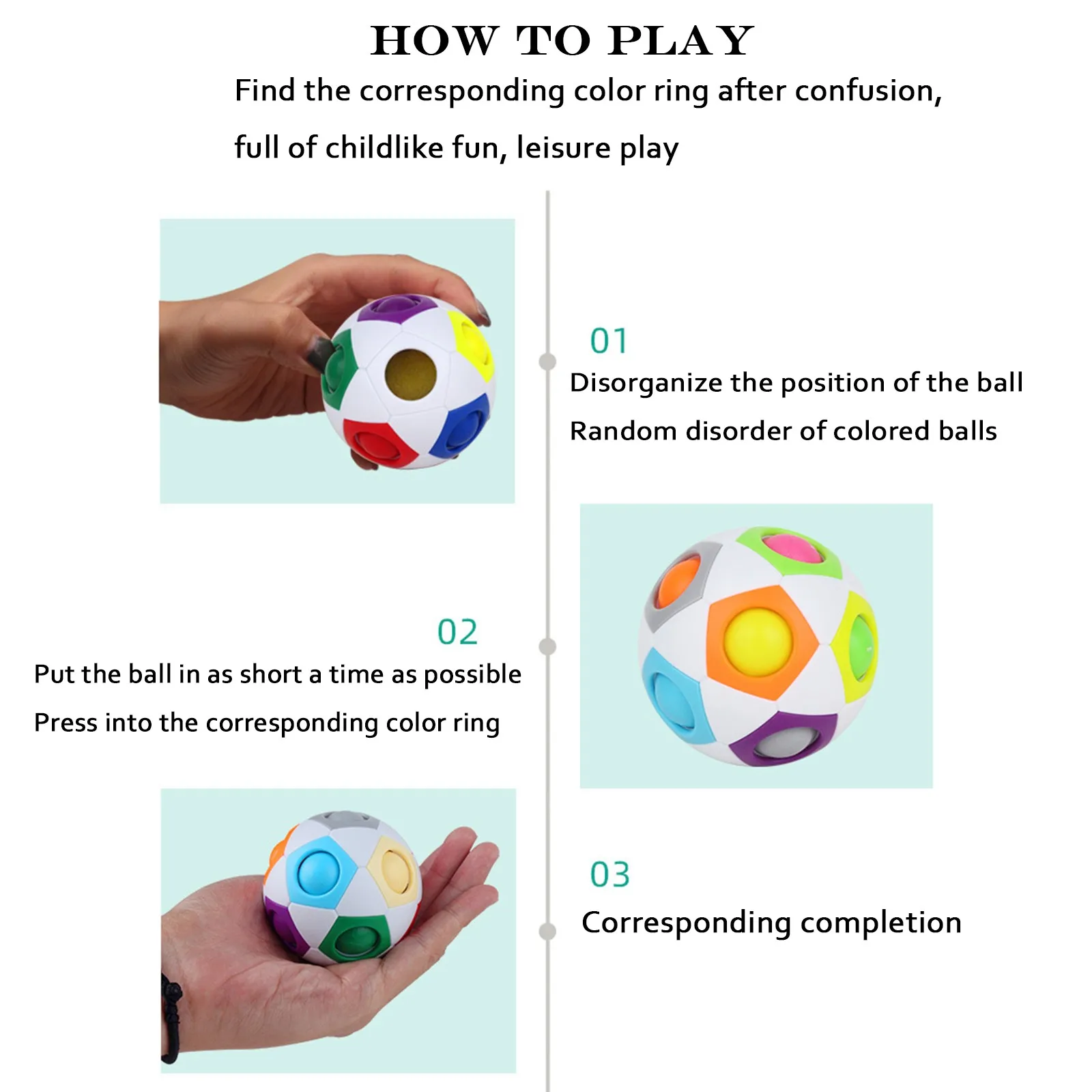 HOW TO PLAY

Find the corresponding color ring after confusion,
full of childlike fun, leisure play

01
Disorganize the position of the ball
Random disorder of colored balls

02
Put the ball in as short a time as possible
Press into the corresponding color ring

03
Corresponding completion