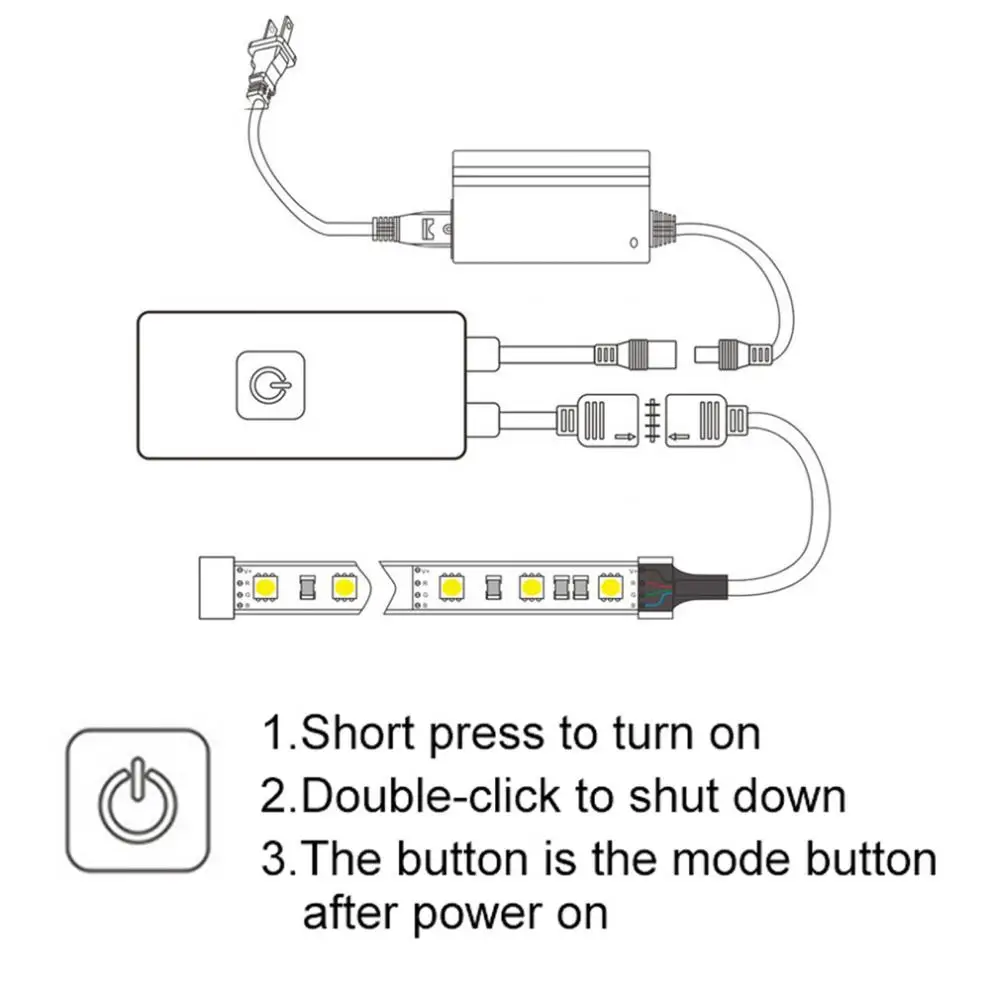 1.Short press to turn on
2.Double-click to shut down
3.The button is the mode button after power on