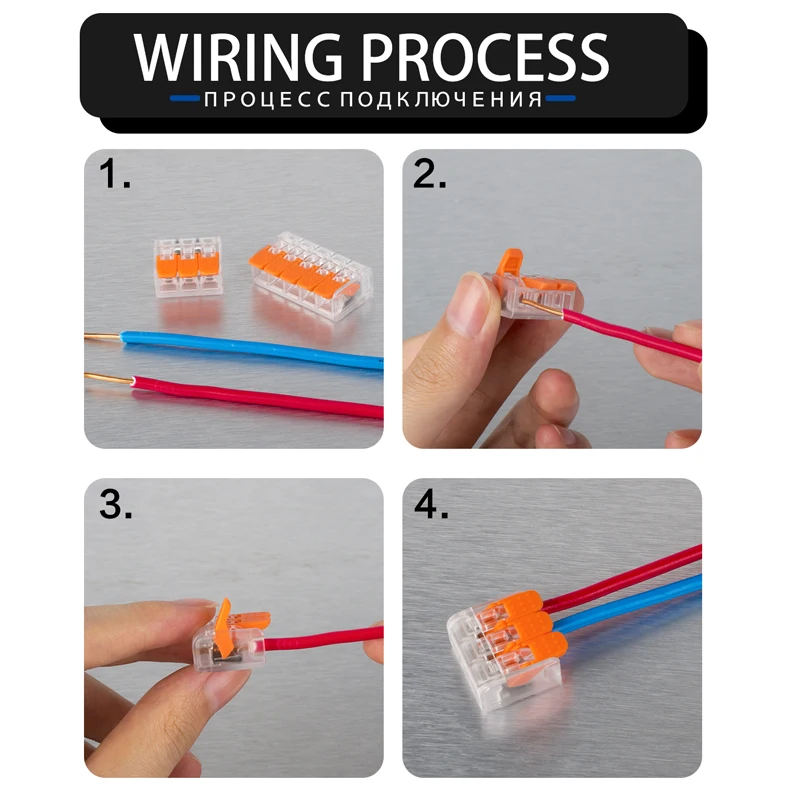 WIRING PROCESS
ПРОЦЕСС ПОДКЛЮЧЕНИЯ

1.

2.

3.

4.