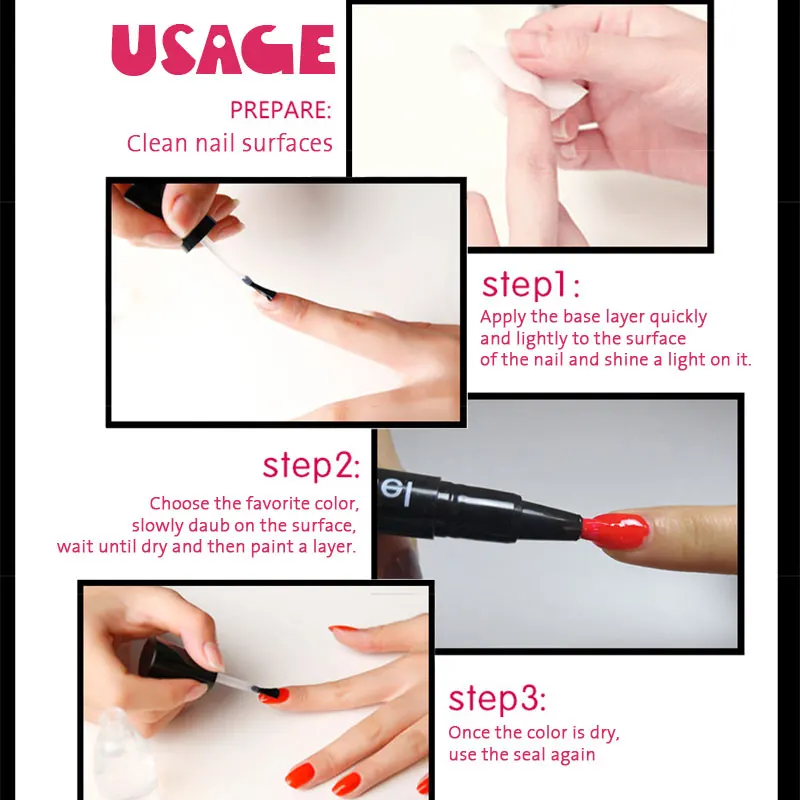 USAGE

PREPARE:
Clean nail surfaces

step1:
Apply the base layer quickly and lightly to the surface of the nail and shine a light on it.

step2:
Choose the favorite color, slowly daub on the surface, wait until dry and then paint a layer.

step3:
Once the color is dry, use the seal again