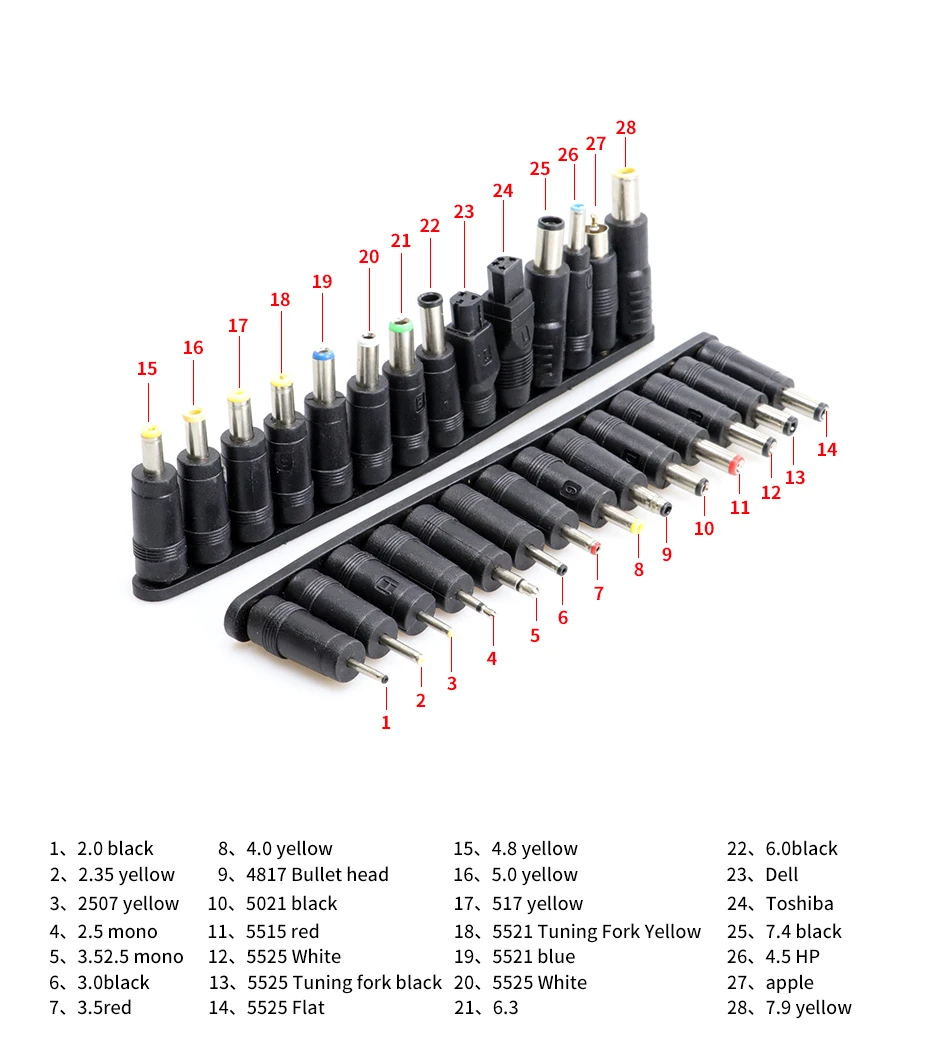 28
27
26
25
24
23
22
21
20
19
18
17
16
15
14
13
12
11
10
9
8
7
6
5
4
3
2
1

1、2.0 black
2、2.35 yellow
3、2507 yellow
4、2.5 mono
5、3.52.5 mono
6、3.0black
7、3.5red

8、4.0 yellow
9、4817 Bullet head
10、5021 black
11、5515 red
12、5525 White
13、5525 Tuning fork black
14、5525 Flat

15、4.8 yellow
16、5.0 yellow
17、517 yellow
18、5521 Tuning Fork Yellow
19、5521 blue
20、5525 White
21、6.3

22、6.0black
23、Dell
24、Toshiba
25、7.4 black
26、4.5 HP
27、apple
28、7.9 yellow