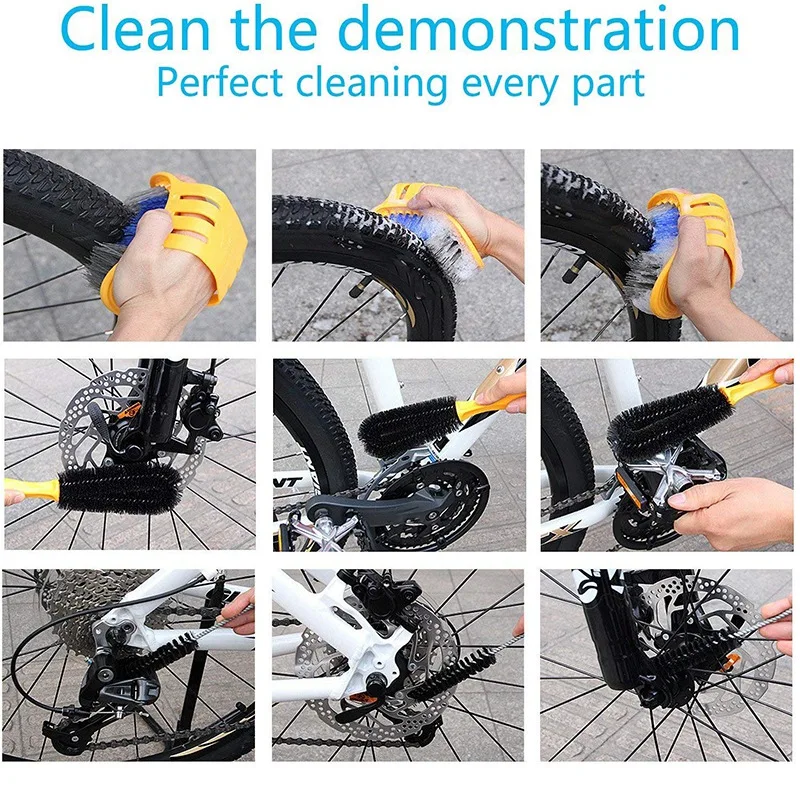 Clean the demonstration
Perfect cleaning every part