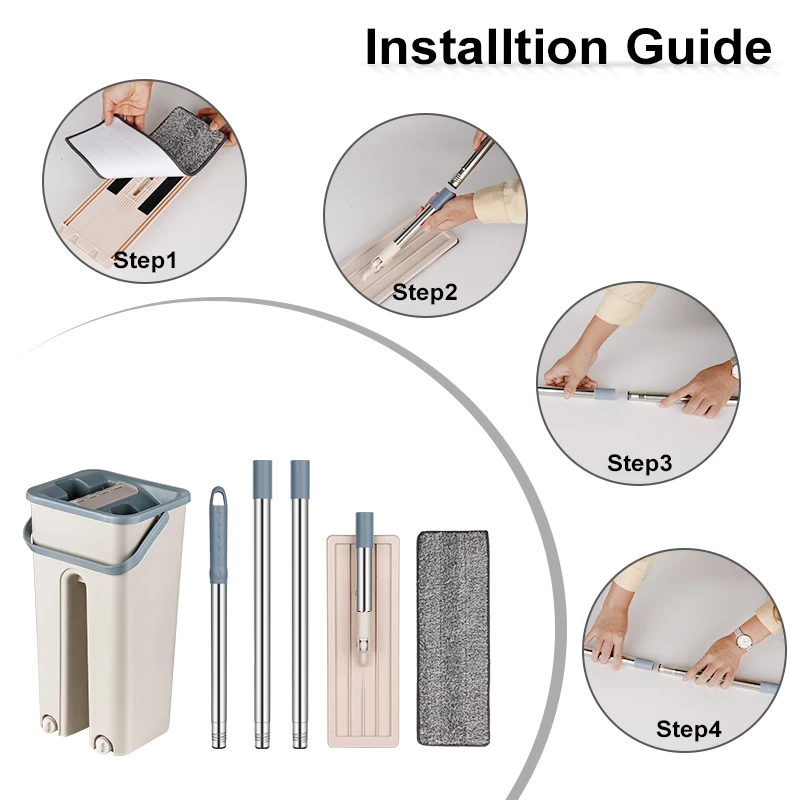 Installtion Guide

Step1

Step2

Step3

Step4