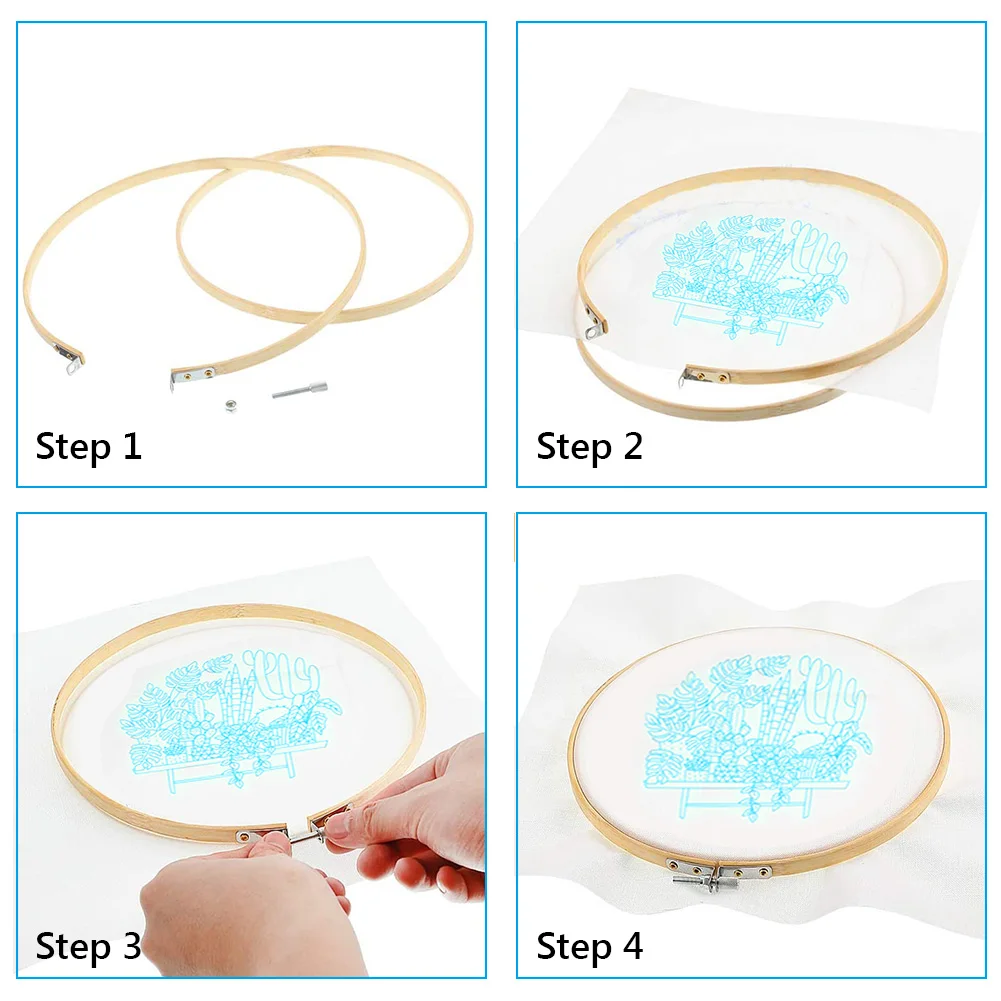 Step 1

Step 2

Step 3

Step 4