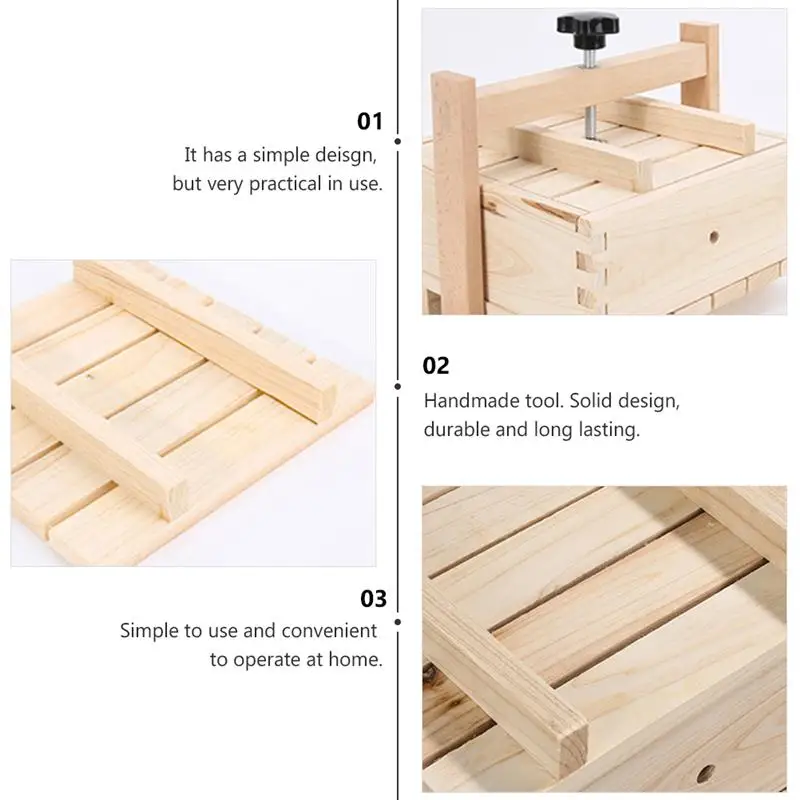 01

It has a simple deisgn, but very practical in use.

02

Handmade tool. Solid design, durable and long lasting.

03

Simple to use and convenient to operate at home.