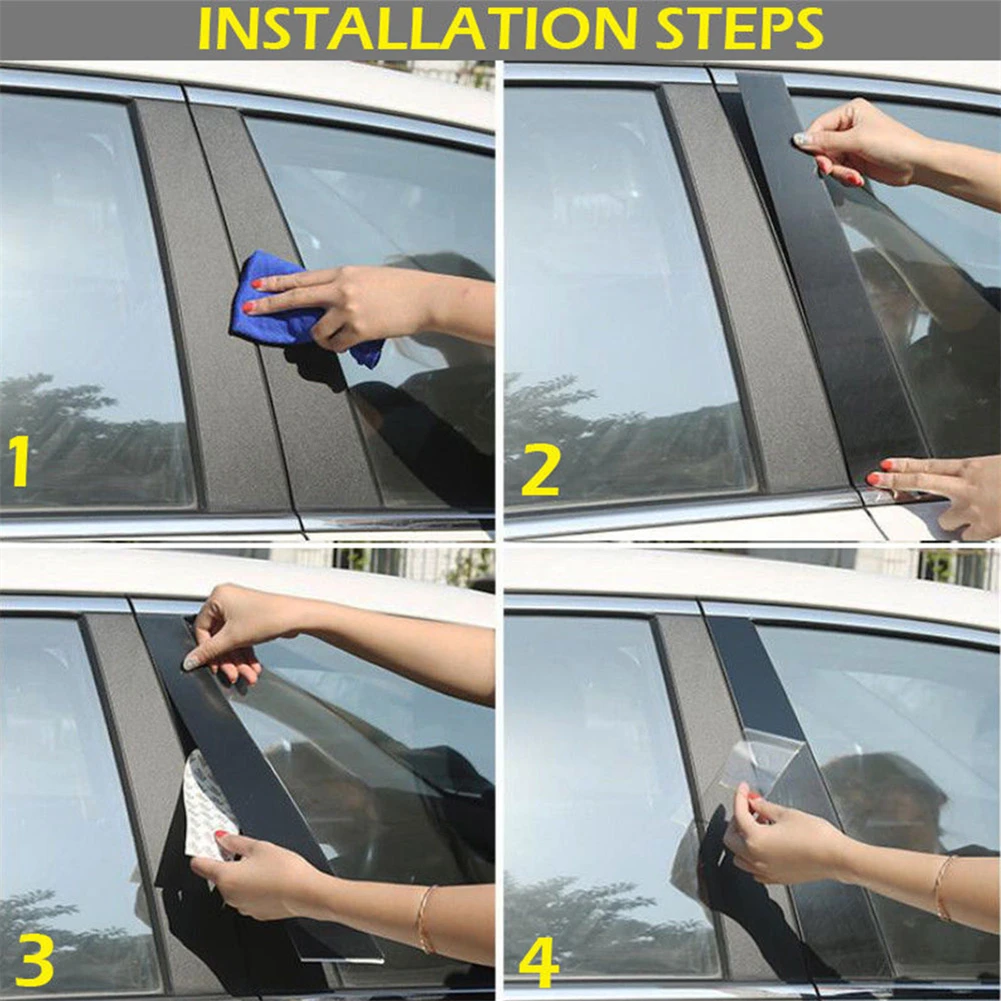 INSTALLATION STEPS

1

2

3

4