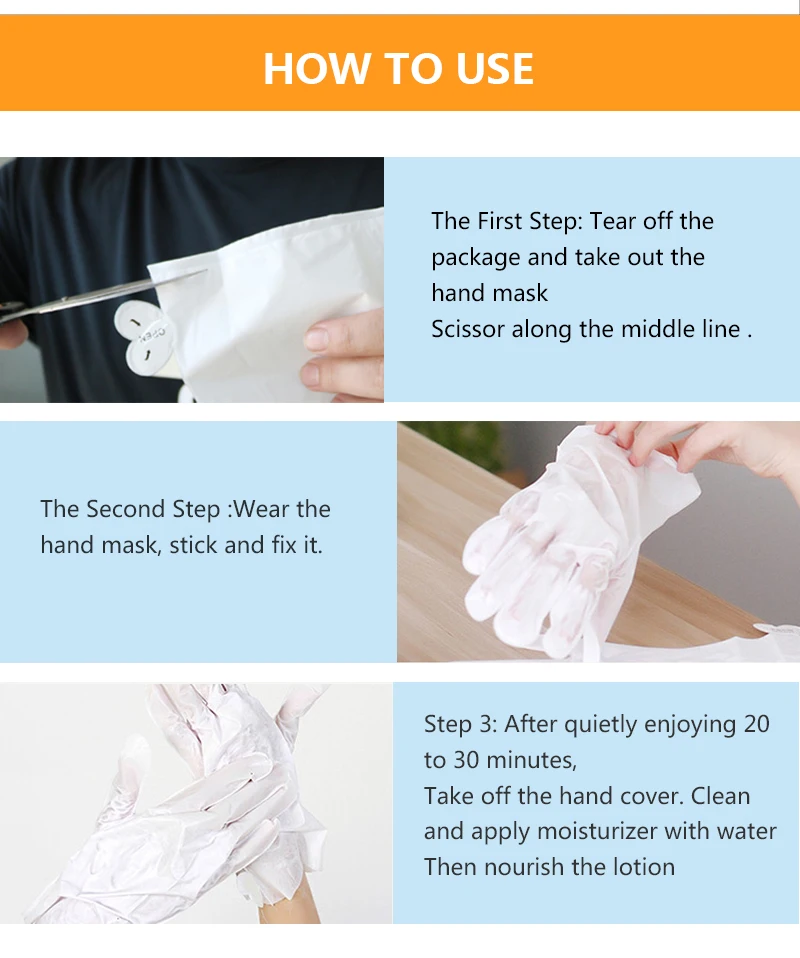 HOW TO USE

The First Step: Tear off the package and take out the hand mask
Scissor along the middle line .

The Second Step :Wear the hand mask, stick and fix it.

Step 3: After quietly enjoying 20 to 30 minutes,
Take off the hand cover. Clean and apply moisturizer with water
Then nourish the lotion