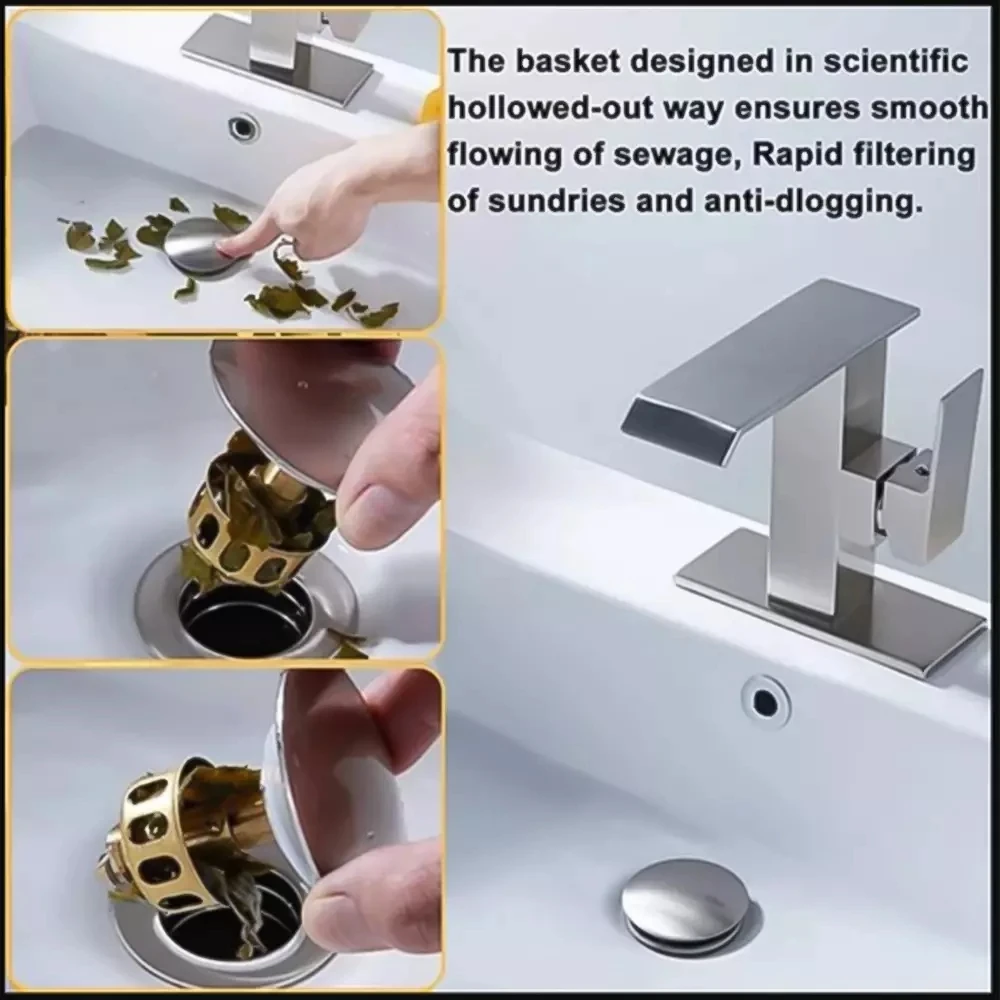 The basket designed in scientific hollowed-out way ensures smooth flowing of sewage, Rapid filtering of sundries and anti-dlogging.