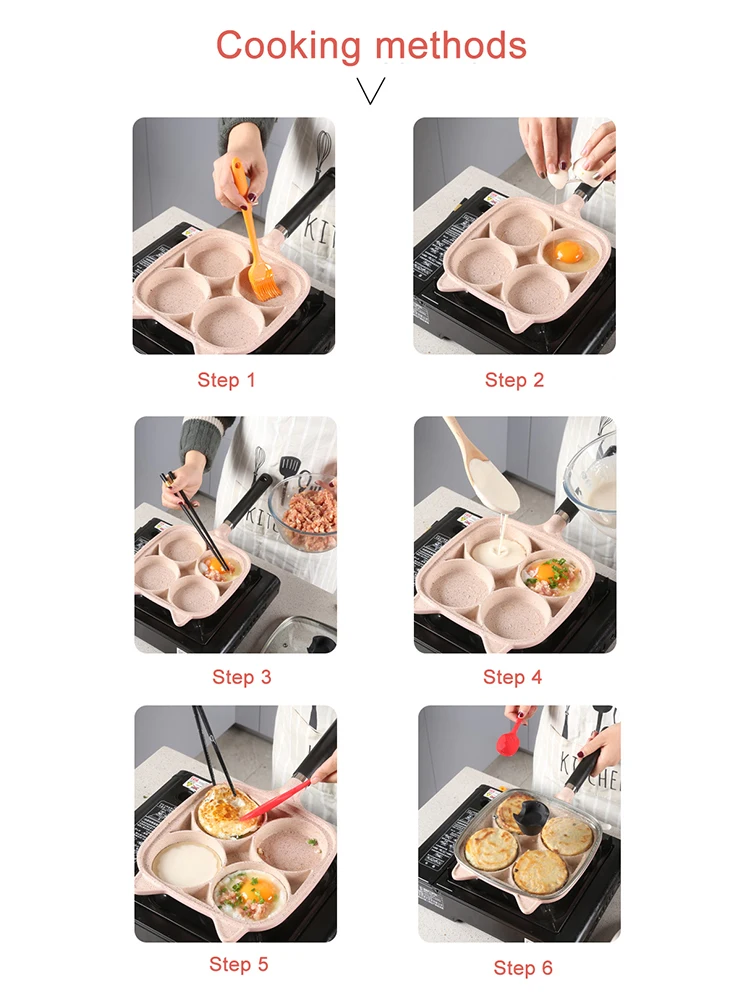 Cooking methods

Step 1

Step 2

Step 3

Step 4

Step 5

Step 6