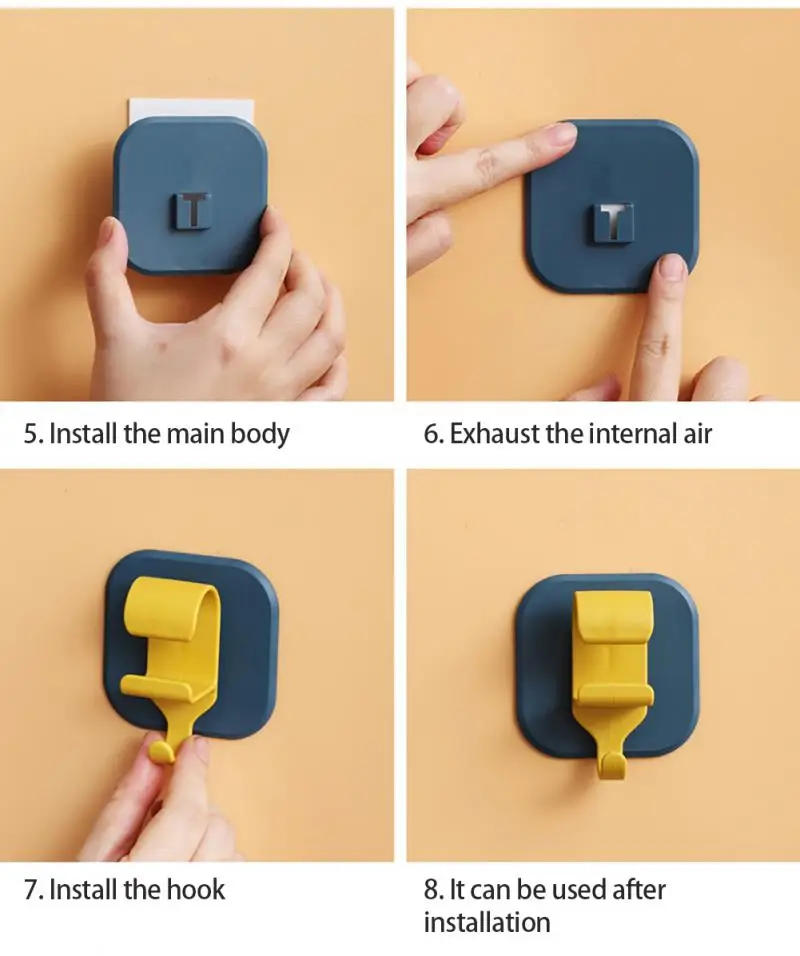 5. Install the main body

6. Exhaust the internal air

7. Install the hook

8. It can be used after installation