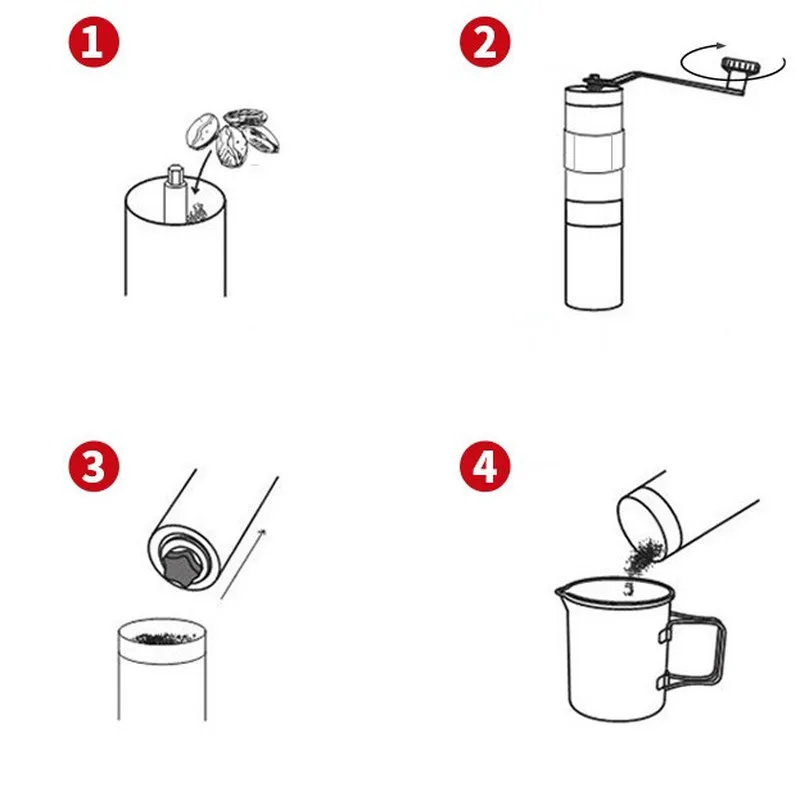 1

2

3

4