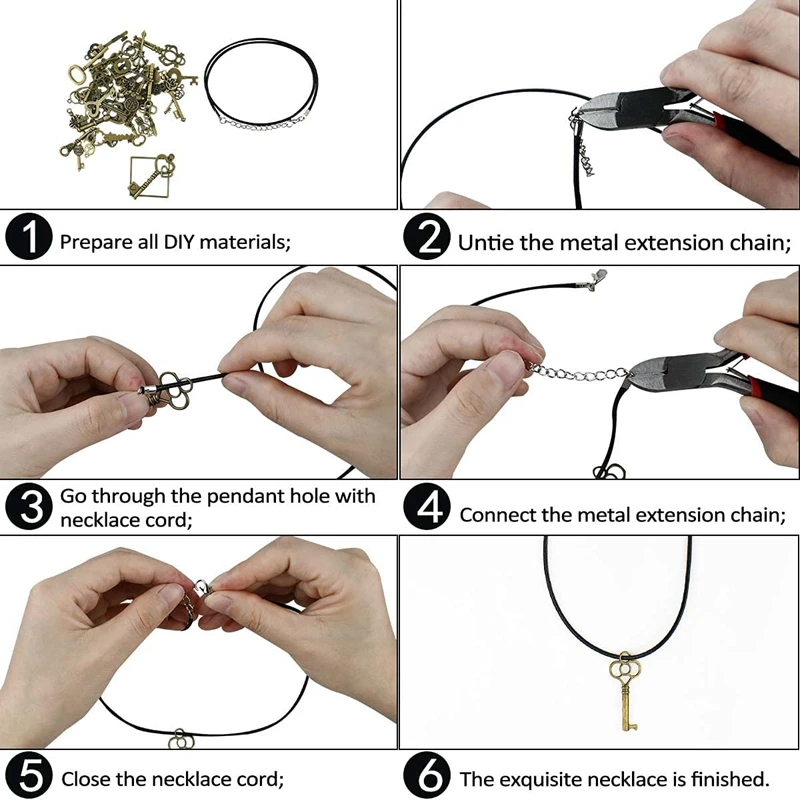 1 Prepare all DIY materials;

2 Untie the metal extension chain;

3 Go through the pendant hole with necklace cord;

4 Connect the metal extension chain;

5 Close the necklace cord;

6 The exquisite necklace is finished.