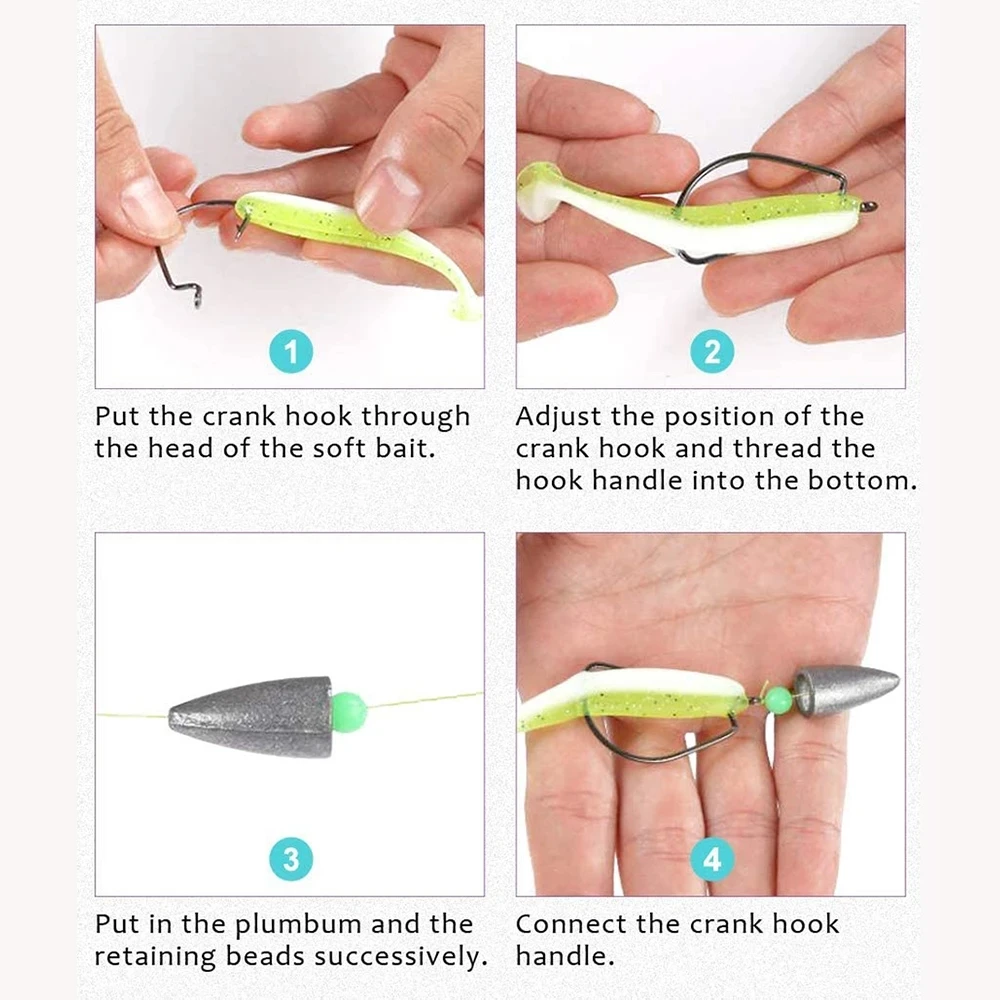 1

Put the crank hook through the head of the soft bait.

2

Adjust the position of the crank hook and thread the hook handle into the bottom.

3

Put in the plumbum and the retaining beads successively.

4

Connect the crank hook handle.