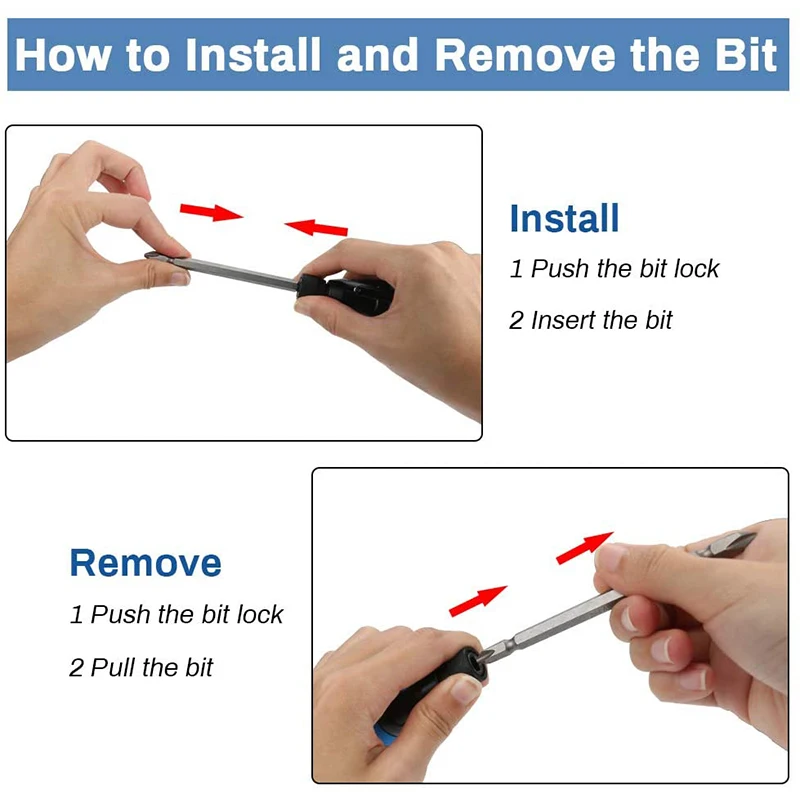 How to Install and Remove the Bit

Install
1 Push the bit lock
2 Insert the bit

Remove
1 Push the bit lock
2 Pull the bit