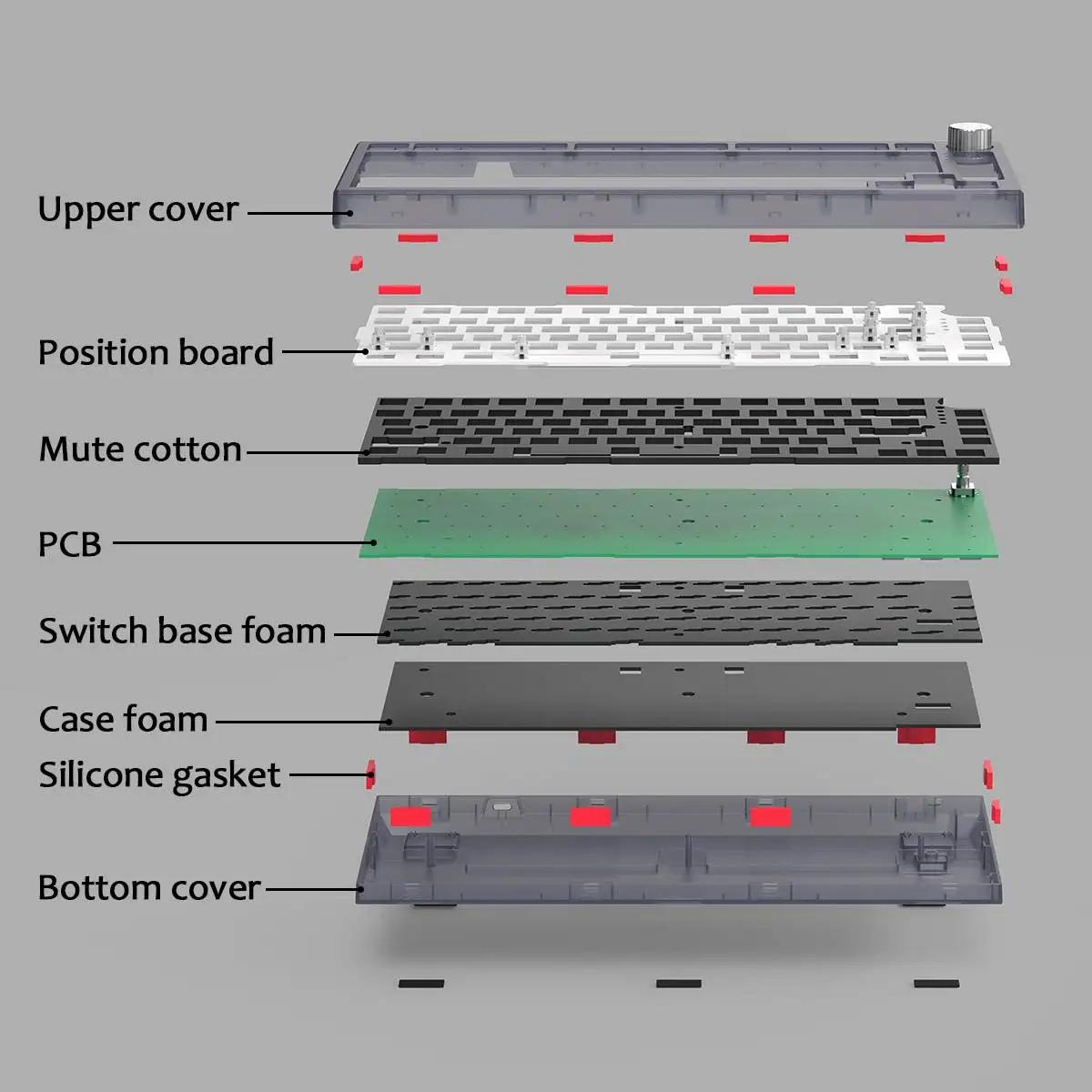 Upper cover

Position board

Mute cotton

PCB

Switch base foam

Case foam

Silicone gasket

Bottom cover