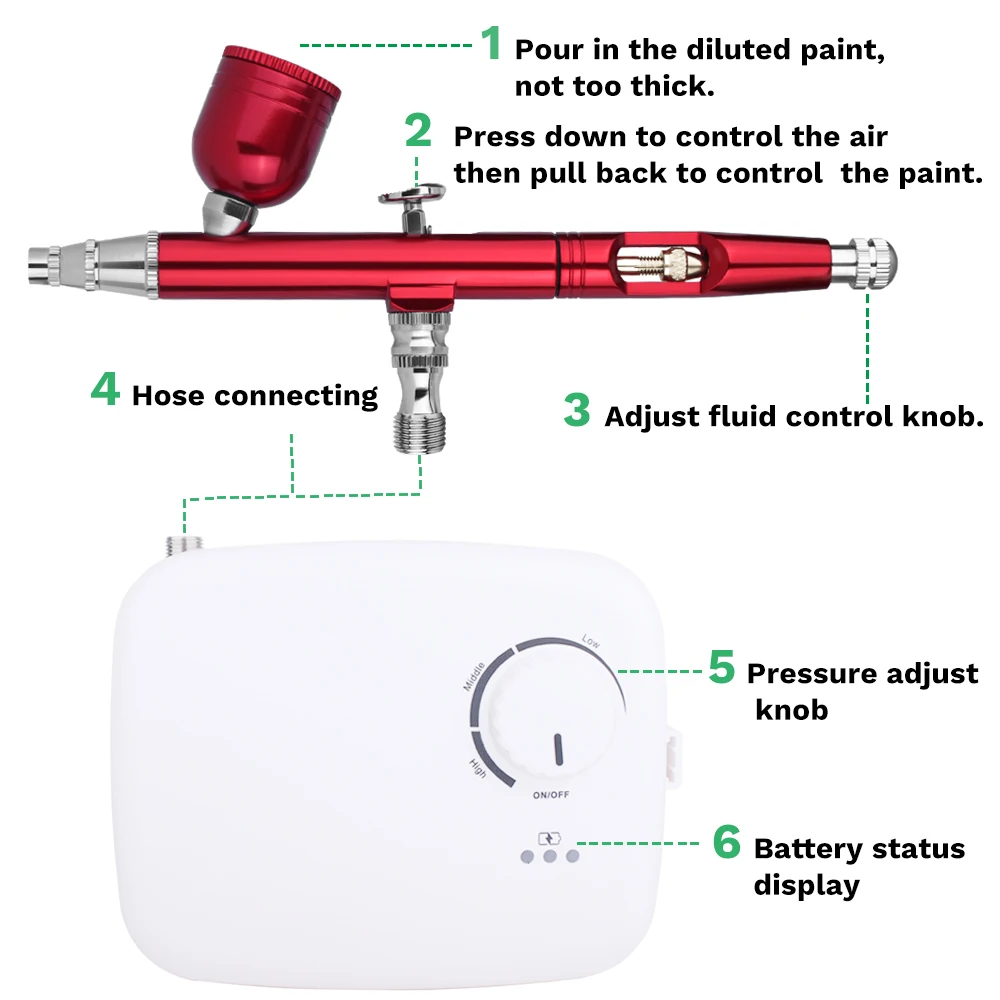 1 Pour in the diluted paint, not too thick.

2 Press down to control the air then pull back to control the paint.

4 Hose connecting

3 Adjust fluid control knob.

Low

Middle

High

ON/OFF

5 Pressure adjust knob

6 Battery status display