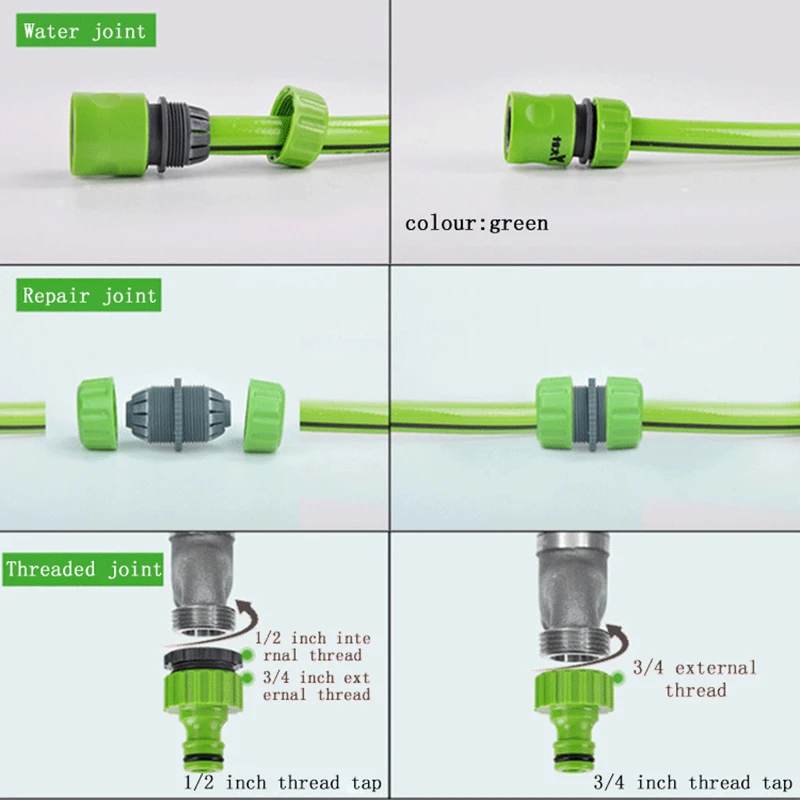 Water joint

colour:green

Repair joint

Threaded joint

1/2 inch internal thread

3/4 inch external thread

1/2 inch thread tap

3/4 external thread

3/4 inch thread tap