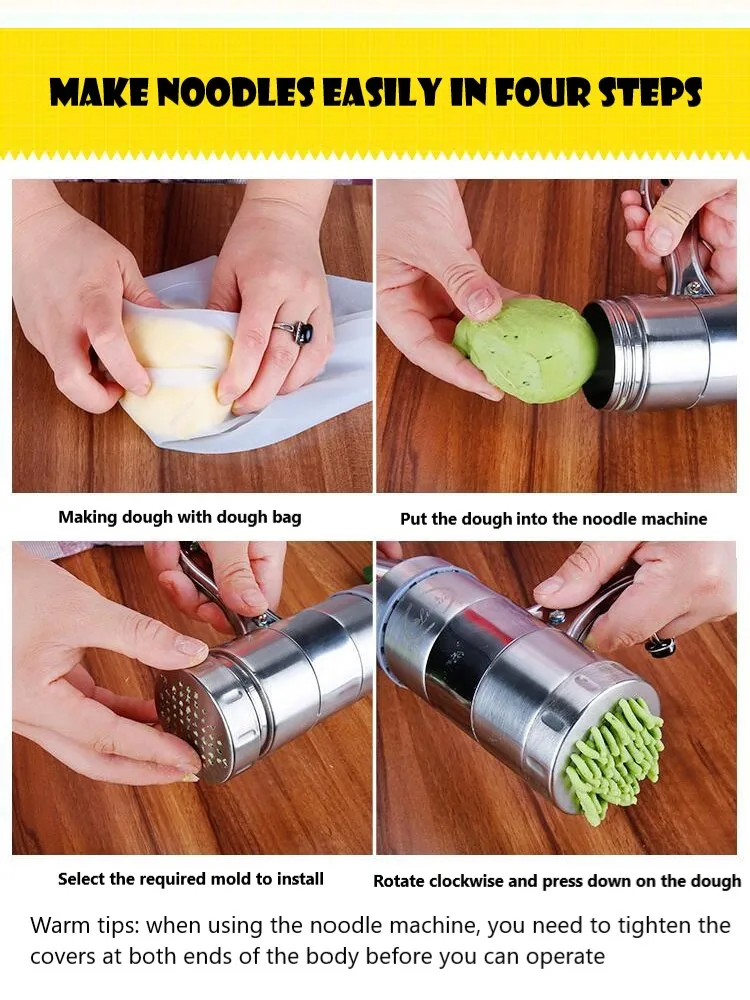 MAKE NOODLES EASILY IN FOUR STEPS

Making dough with dough bag

Put the dough into the noodle machine

Select the required mold to install

Rotate clockwise and press down on the dough

Warm tips: when using the noodle machine, you need to tighten the covers at both ends of the body before you can operate