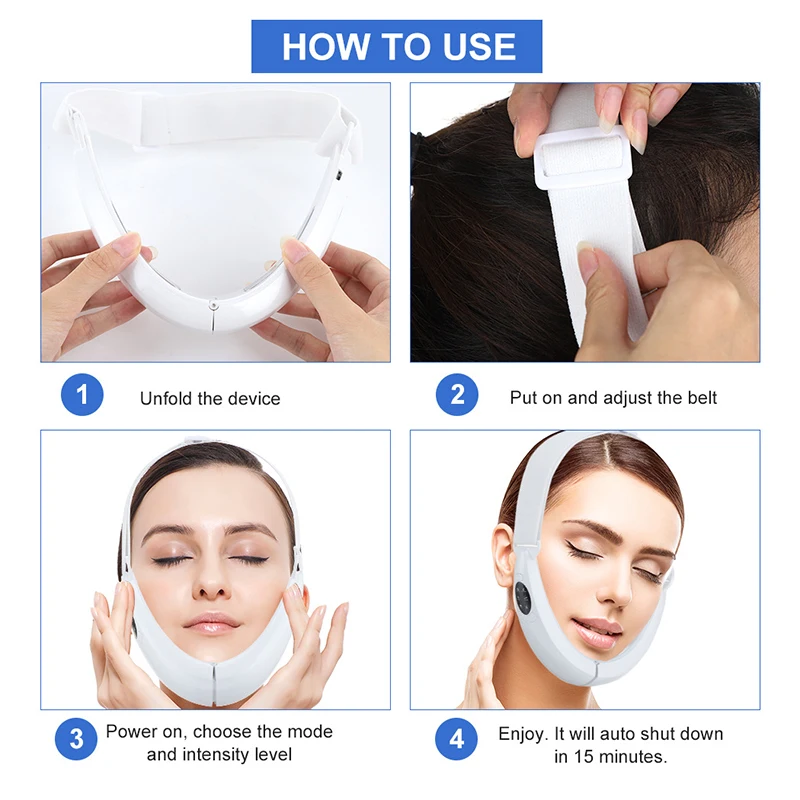 HOW TO USE

1 Unfold the device

2 Put on and adjust the belt

3 Power on, choose the mode and intensity level

4 Enjoy. It will auto shut down in 15 minutes.