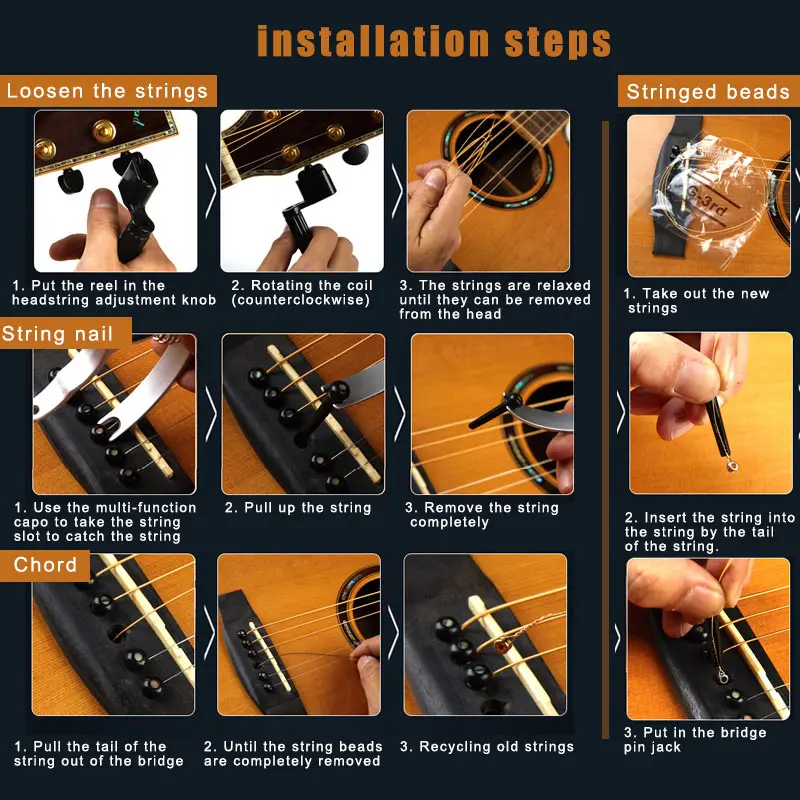 installation steps

Loosen the strings

1. Put the reel in the headstring adjustment knob

2. Rotating the coil (counterclockwise)

3. The strings are relaxed until they can be removed from the head

String nail

1. Use the multi-function capo to take the string slot to catch the string

2. Pull up the string

3. Remove the string completely

Chord

1. Pull the tail of the string out of the bridge

2. Until the string beads are completely removed

3. Recycling old strings

Stringed beads

G-3rd

1. Take out the new strings

2. Insert the string into the string by the tail of the string.

3. Put in the bridge pin jack