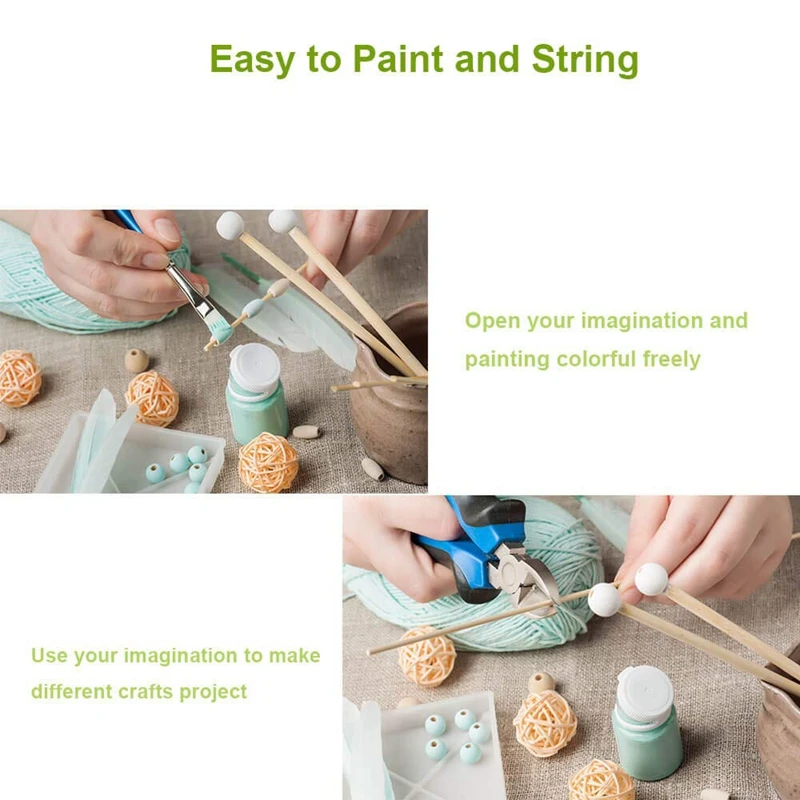 Easy to Paint and String

Open your imagination and painting colorful freely

Use your imagination to make different crafts project