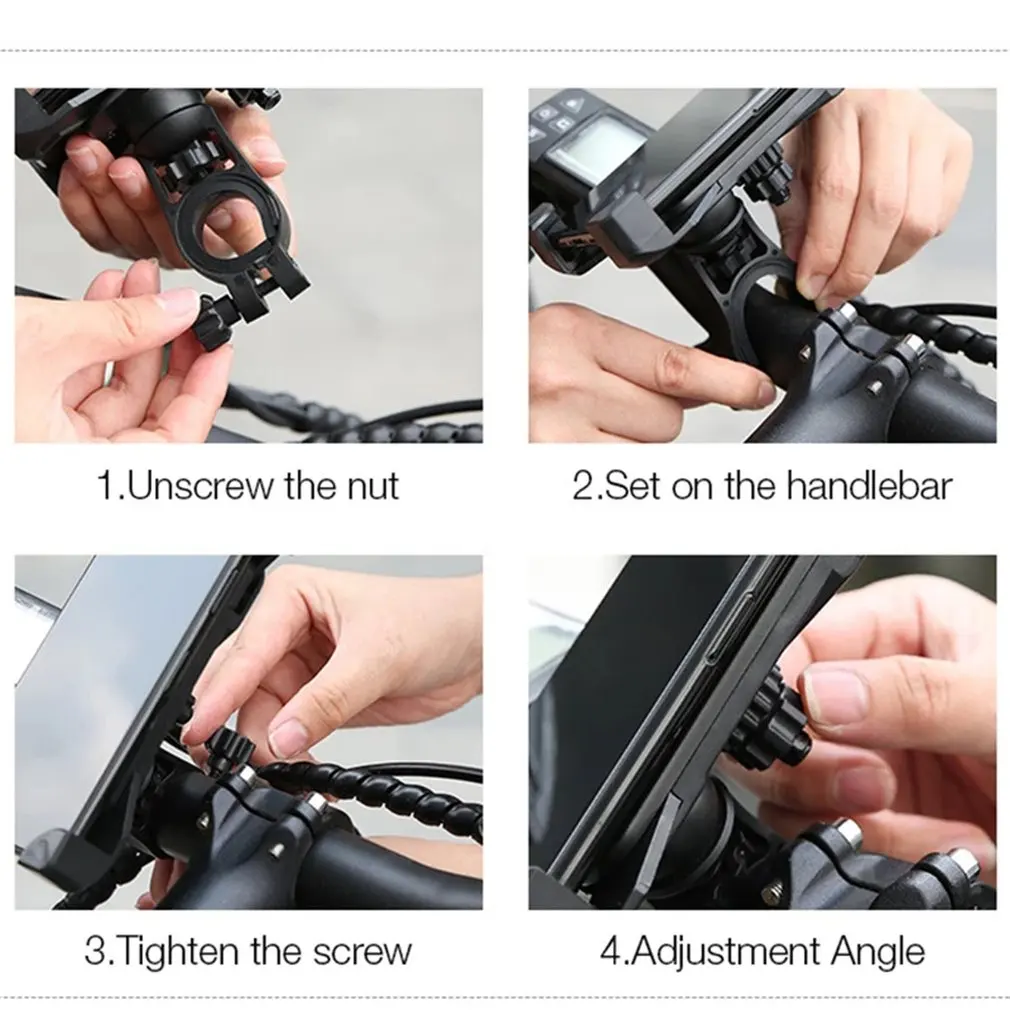 1.Unscrew the nut

2.Set on the handlebar

3.Tighten the screw

4.Adjustment Angle