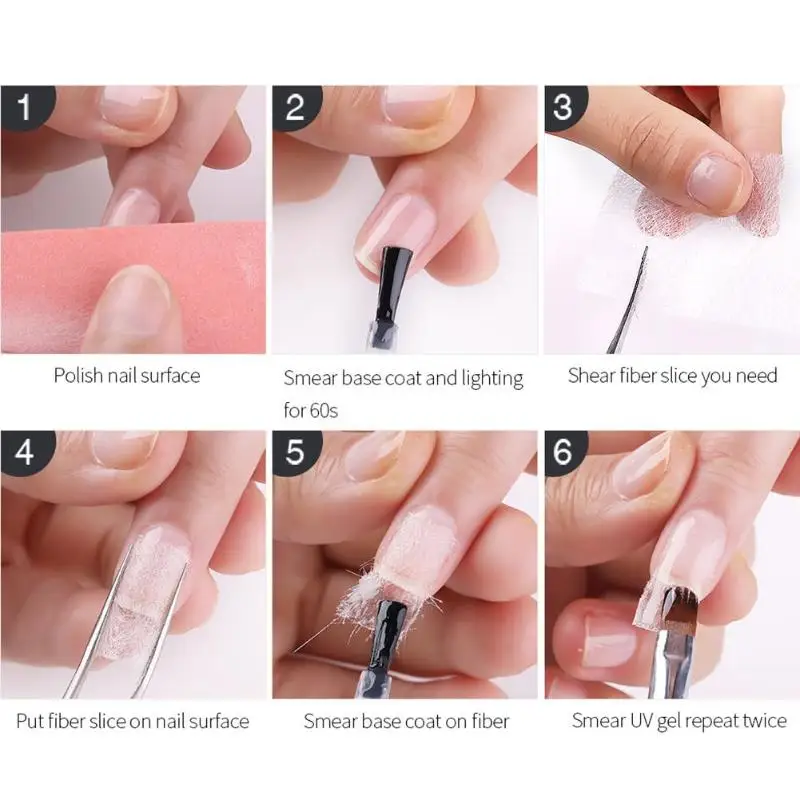 1
Polish nail surface

2
Smear base coat and lighting for 60s

3
Shear fiber slice you need

4
Put fiber slice on nail surface

5
Smear base coat on fiber

6
Smear UV gel repeat twice