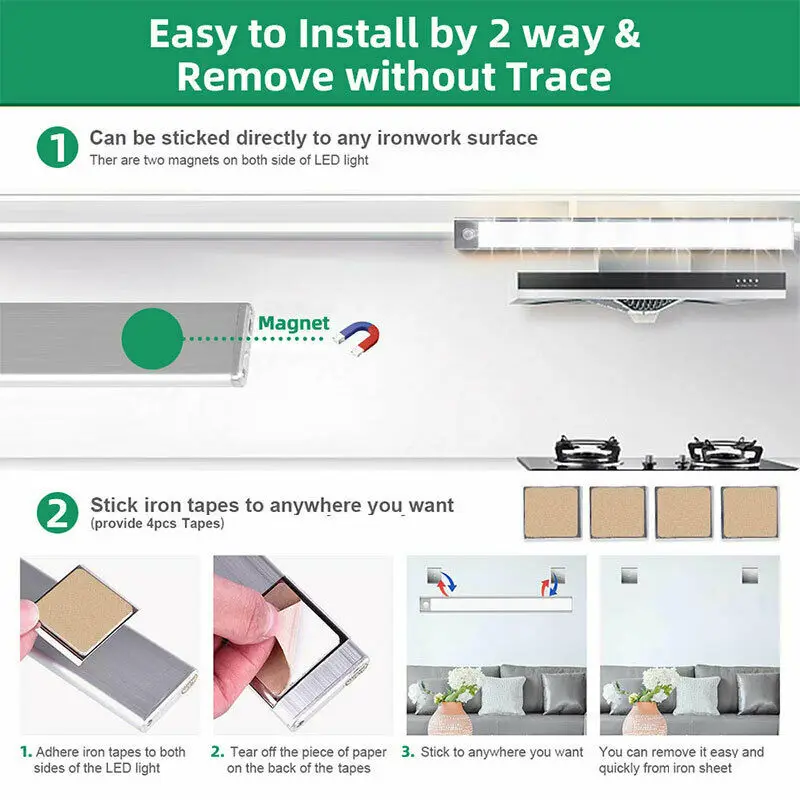 Easy to Install by 2 way & Remove without Trace

1 Can be sticked directly to any ironwork surface
Ther are two magnets on both side of LED light

Magnet

2 Stick iron tapes to anywhere you want
(provide 4pcs Tapes)

1. Adhere iron tapes to both sides of the LED light

2. Tear off the piece of paper on the back of the tapes

3. Stick to anywhere you want

You can remove it easy and quickly from iron sheet