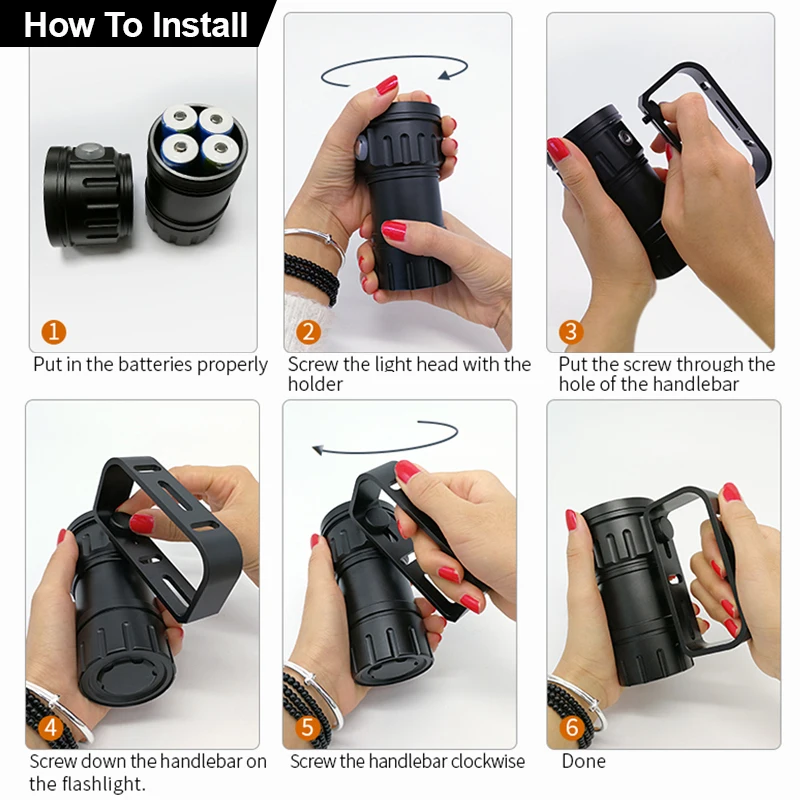 How To Install

1
Put in the batteries properly

2
Screw the light head with the holder

3
Put the screw through the hole of the handlebar

4
Screw down the handlebar on the flashlight.

5
Screw the handlebar clockwise

6
Done