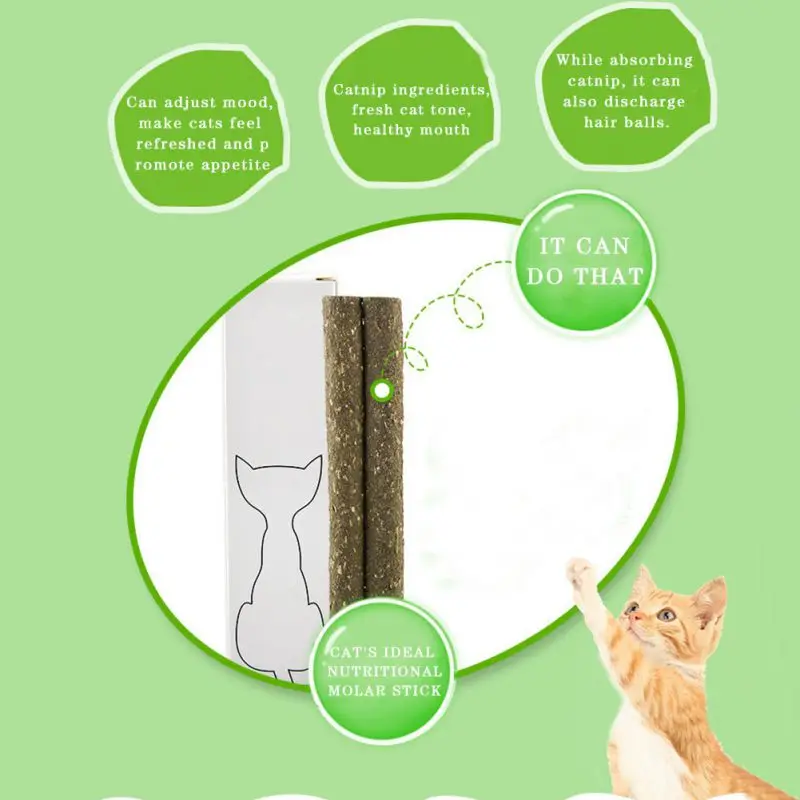 Can adjust mood, make cats feel refreshed and p romote appetite

Catnip ingredients, fresh cat tone, healthy mouth

While absorbing catnip, it can also discharge hair balls.

IT CAN DO THAT

CAT'S IDEAL NUTRITIONAL MOLAR STICK