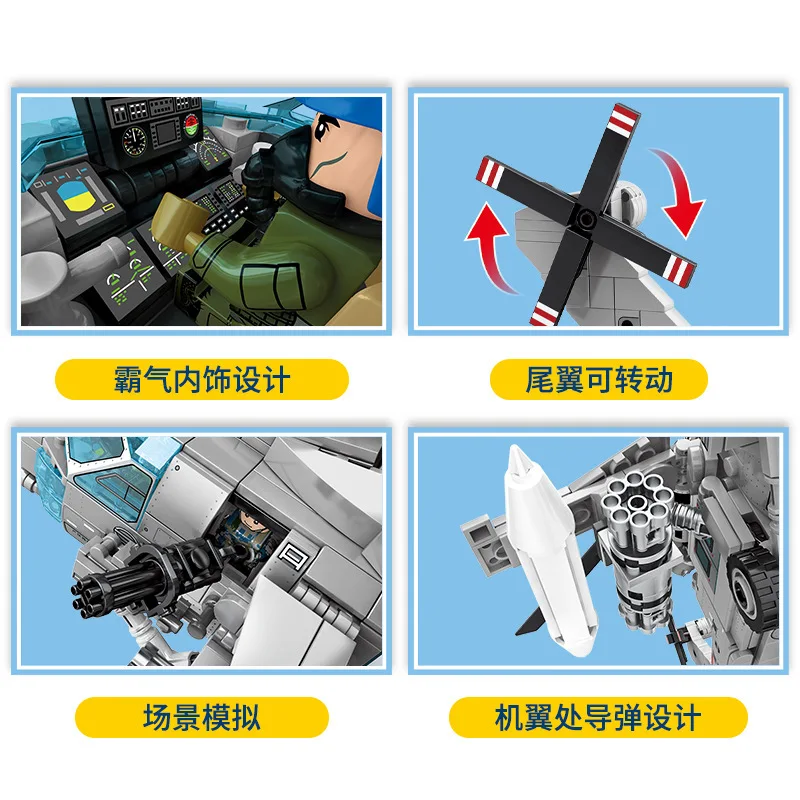 霸气内饰设计

尾翼可转动

场景模拟

机翼处导弹设计