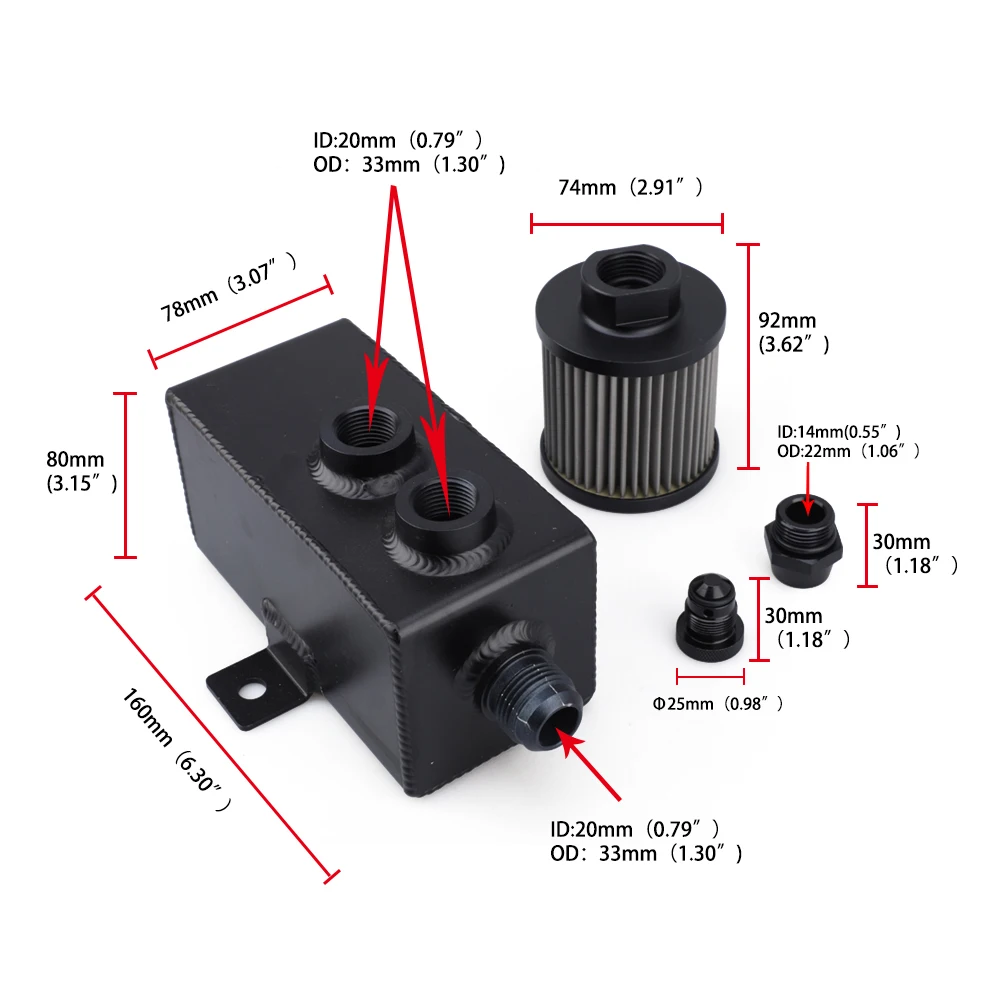 ID:20mm（0.79″）
OD：33mm（1.30″）

74mm（2.91″）

78mm（3.07″）

92mm
（3.62″）

80mm
（3.15″）

ID:14mm(0.55″)
OD:22mm（1.06″）

30mm
（1.18″）

30mm
（1.18″）

Φ25mm（0.98″）

160mm（6.30″）

ID:20mm（0.79″）
OD：33mm（1.30″）