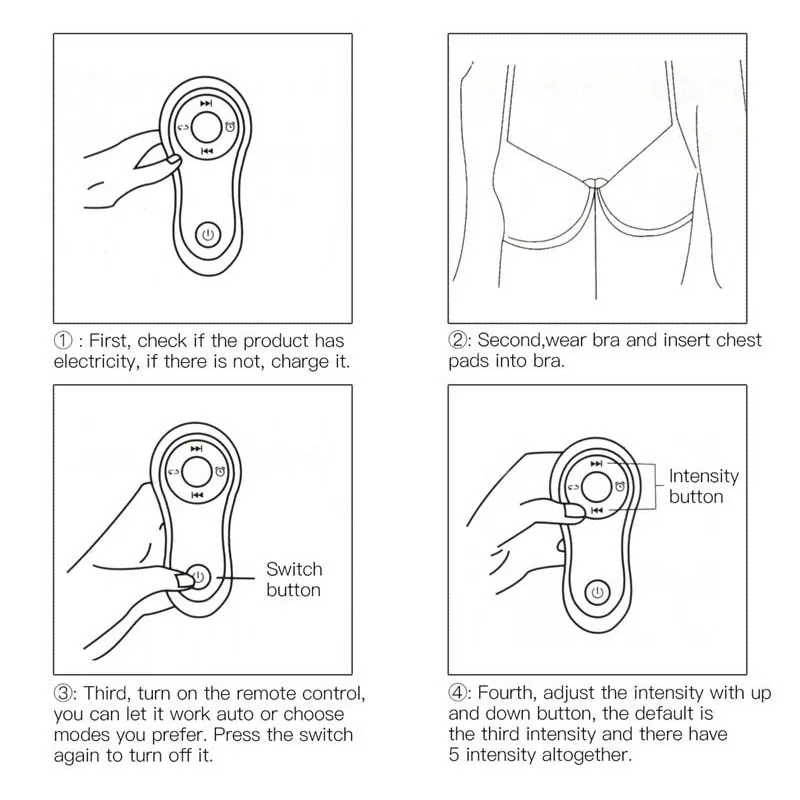 ① : First, check if the product has electricity, if there is not, charge it.

②: Second,wear bra and insert chest pads into bra.

Switch button

③: Third, turn on the remote control, you can let it work auto or choose modes you prefer. Press the switch again to turn off it.

Intensity button

④: Fourth, adjust the intensity with up and down button, the default is the third intensity and there have 5 intensity altogether.