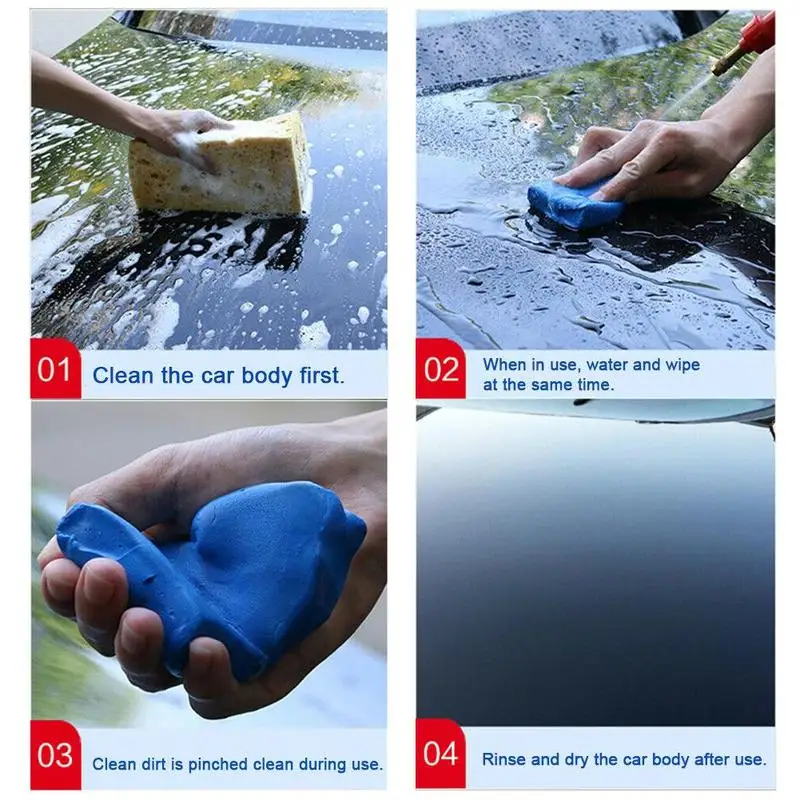 01 Clean the car body first.

02 When in use, water and wipe at the same time.

03 Clean dirt is pinched clean during use.

04 Rinse and dry the car body after use.