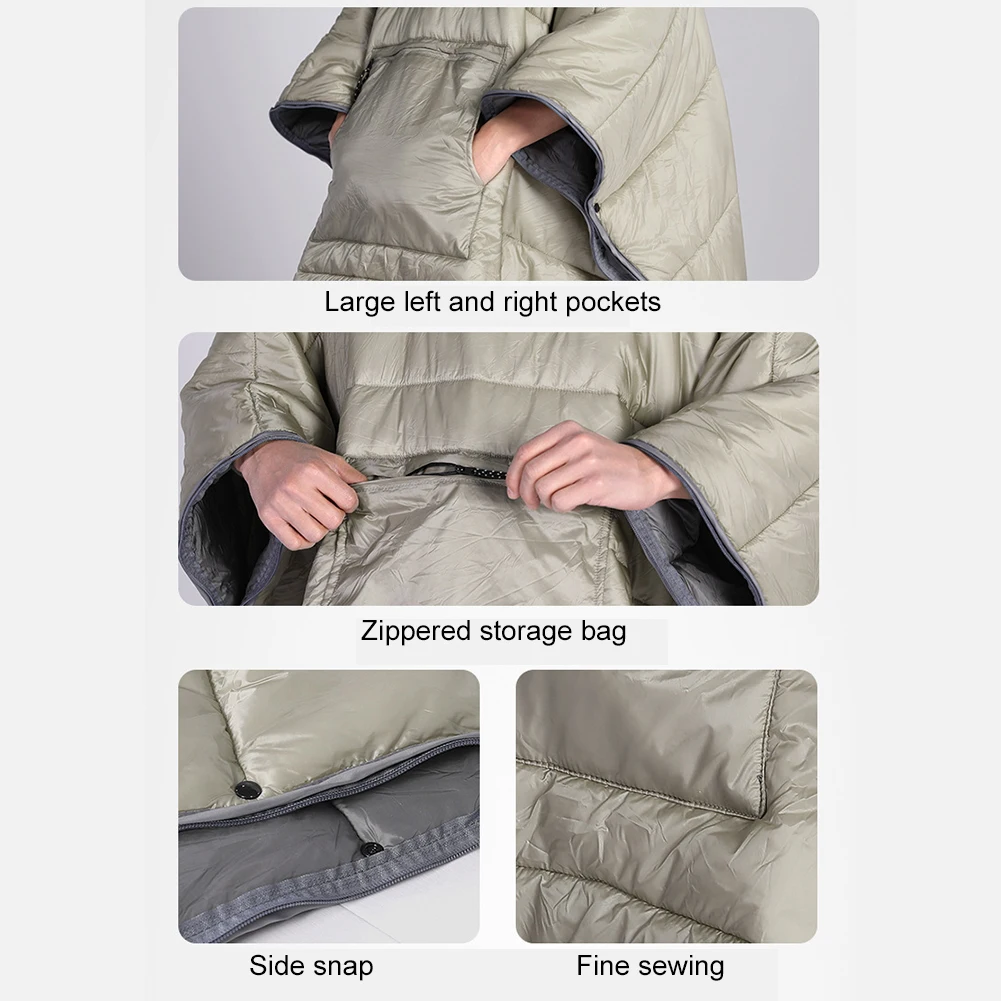 Large left and right pockets

Zippered storage bag

Side snap

Fine sewing